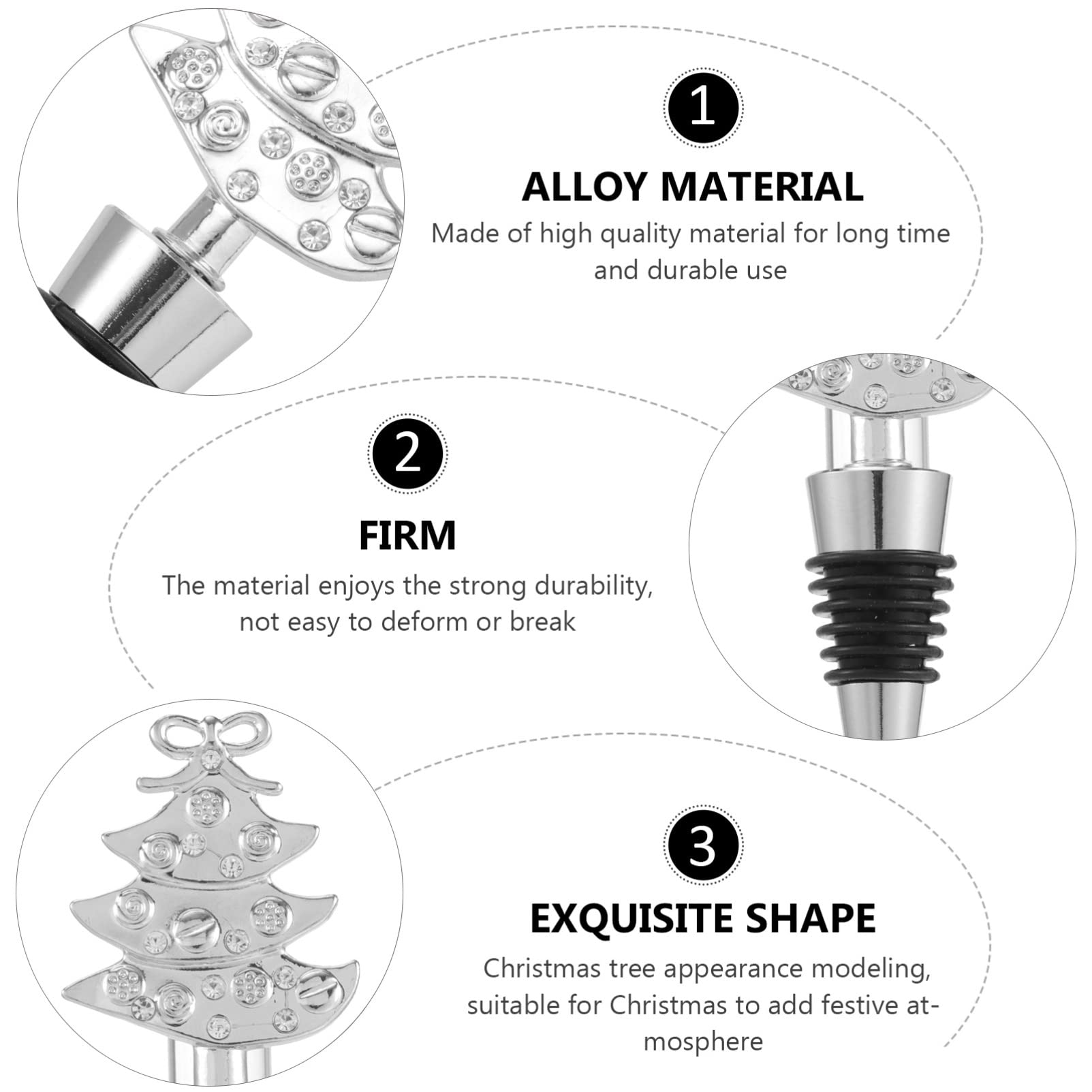 1

ALLOY MATERIAL

Made of high quality material for long time and durable use

2

FIRM

The material enjoys the strong durability, not easy to deform or break

3

EXQUISITE SHAPE

Christmas tree appearance modeling, suitable for Christmas to add festive atmosphere