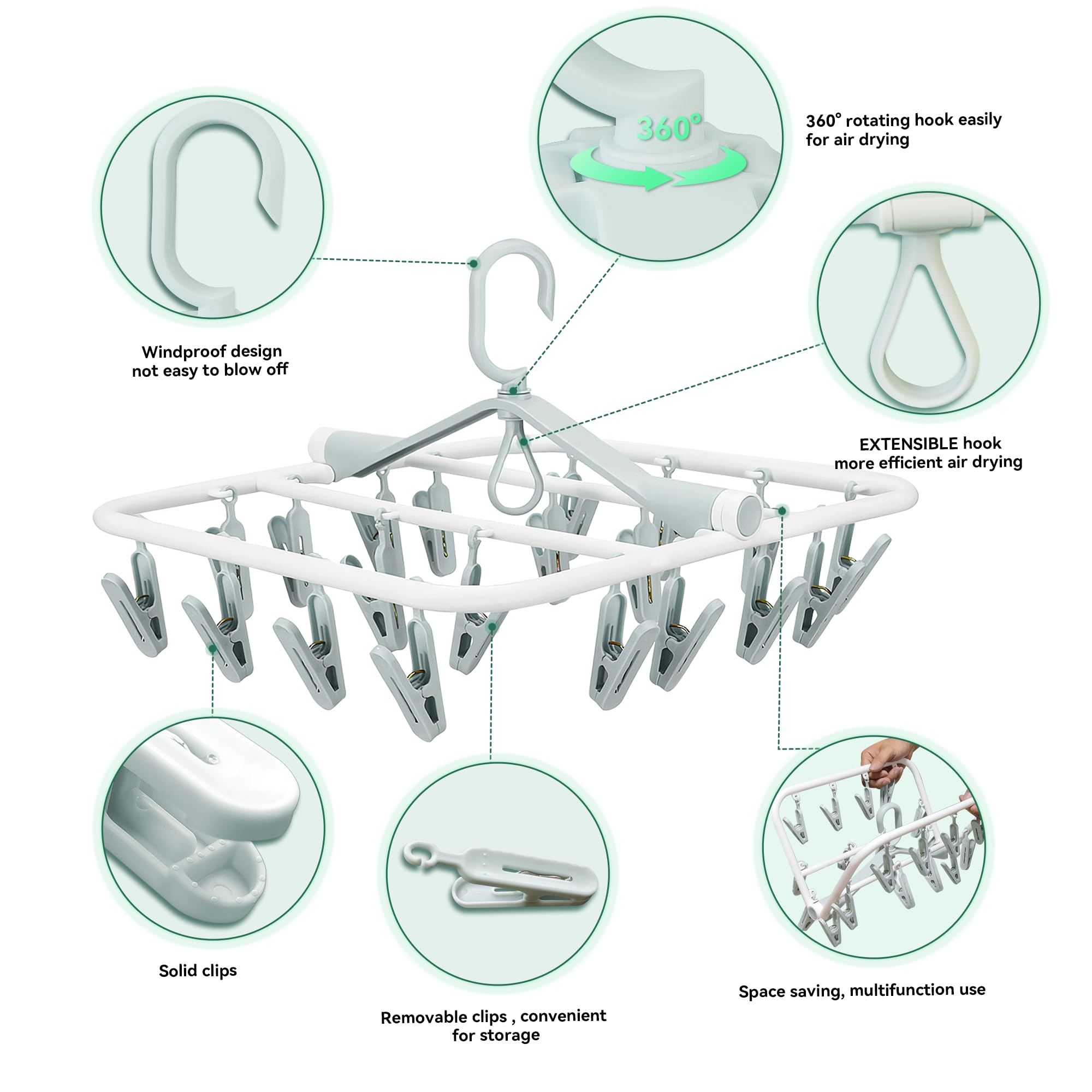 360°

360° rotating hook easily for air drying

Windproof design not easy to blow off

EXTENSIBLE hook more efficient air drying

Solid clips

Removable clips , convenient for storage

Space saving, multifunction use