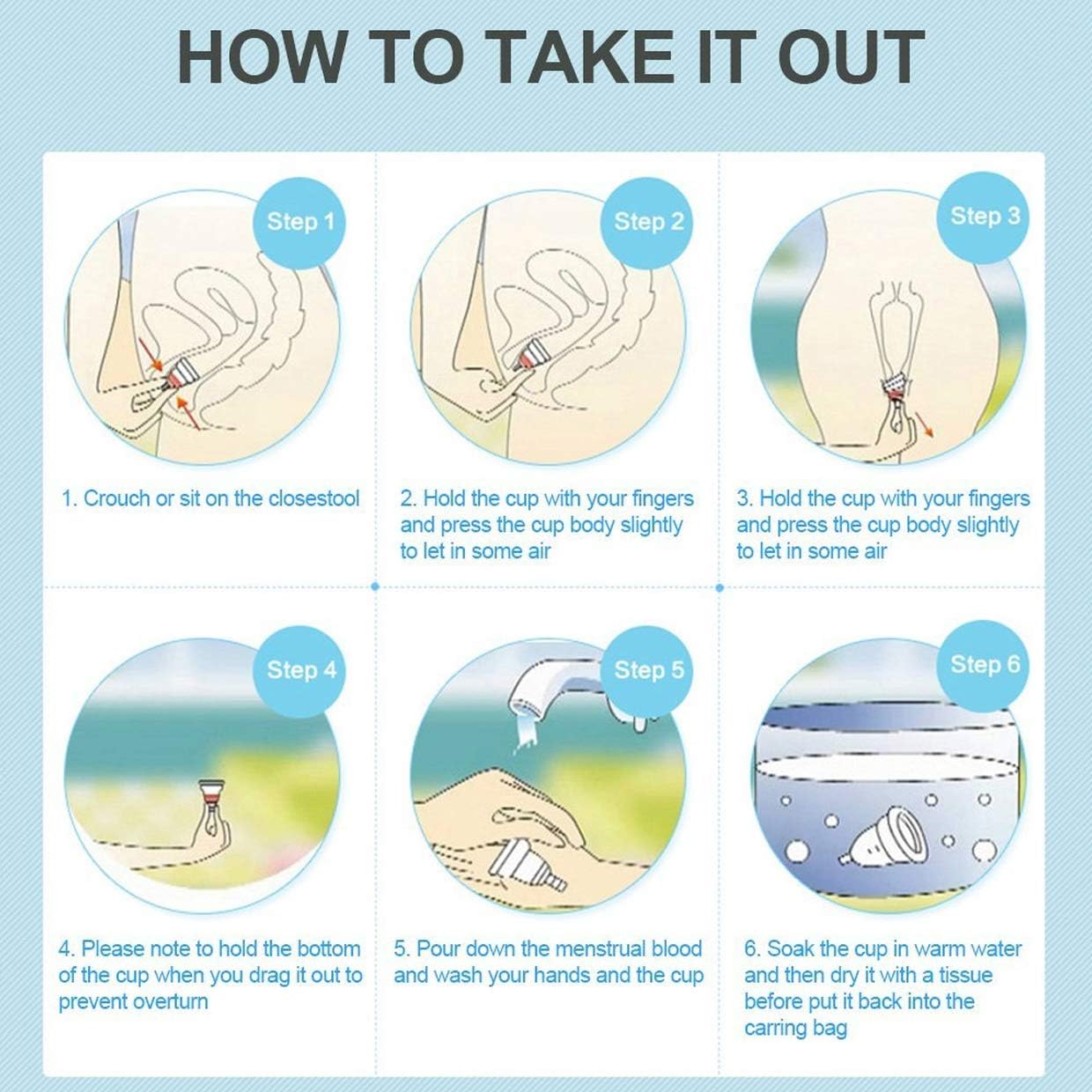 HOW TO TAKE IT OUT

Step 1

1. Crouch or sit on the closestool

Step 2

2. Hold the cup with your fingers and press the cup body slightly to let in some air

Step 3

3. Hold the cup with your fingers and press the cup body slightly to let in some air

Step 4

4. Please note to hold the bottom of the cup when you drag it out to prevent overturn

Step 5

5. Pour down the menstrual blood and wash your hands and the cup

Step 6

6. Soak the cup in warm water and then dry it with a tissue before put it back into the carring bag