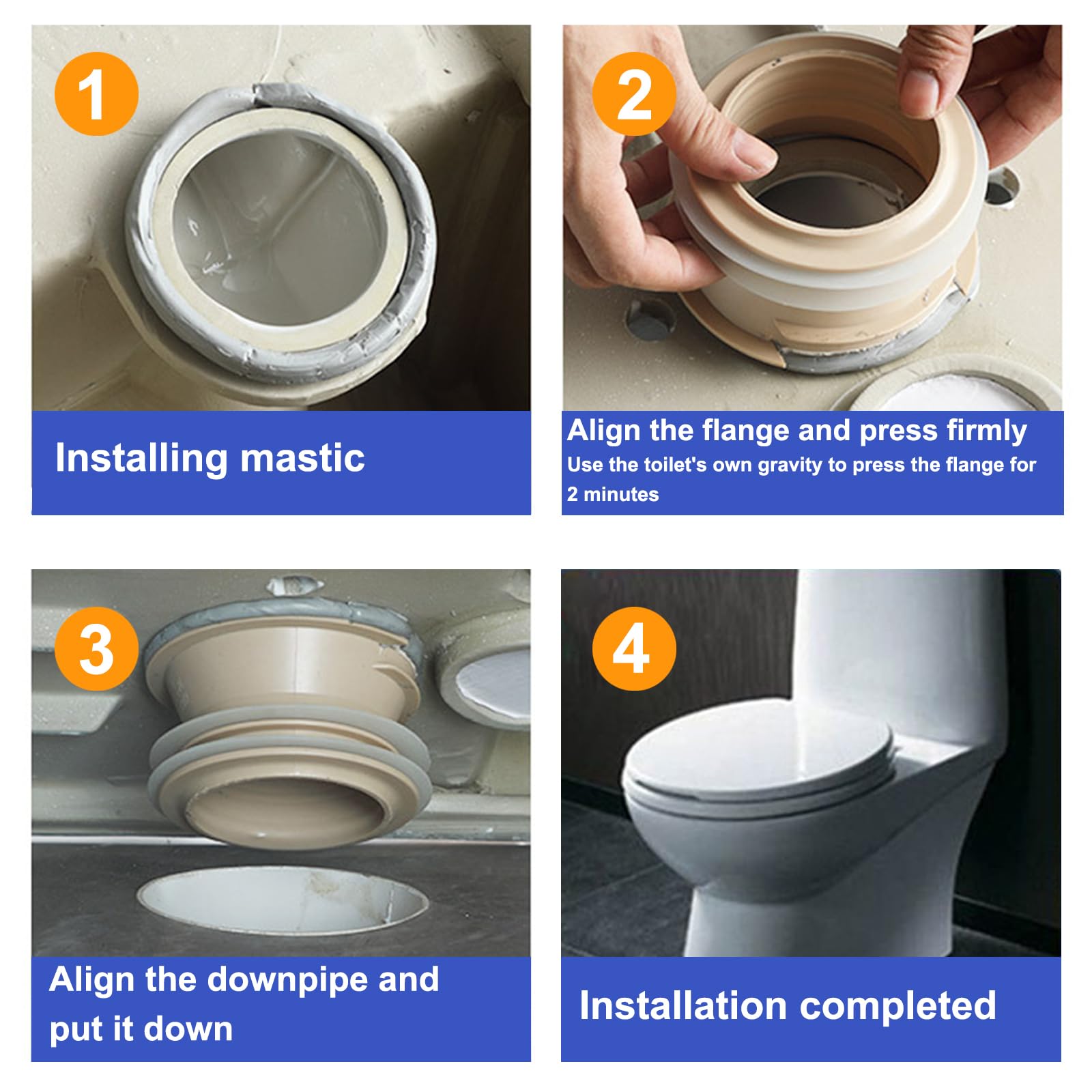 1

Installing mastic

2

Align the flange and press firmly
Use the toilet's own gravity to press the flange for 2 minutes

3

Align the downpipe and put it down

4

Installation completed