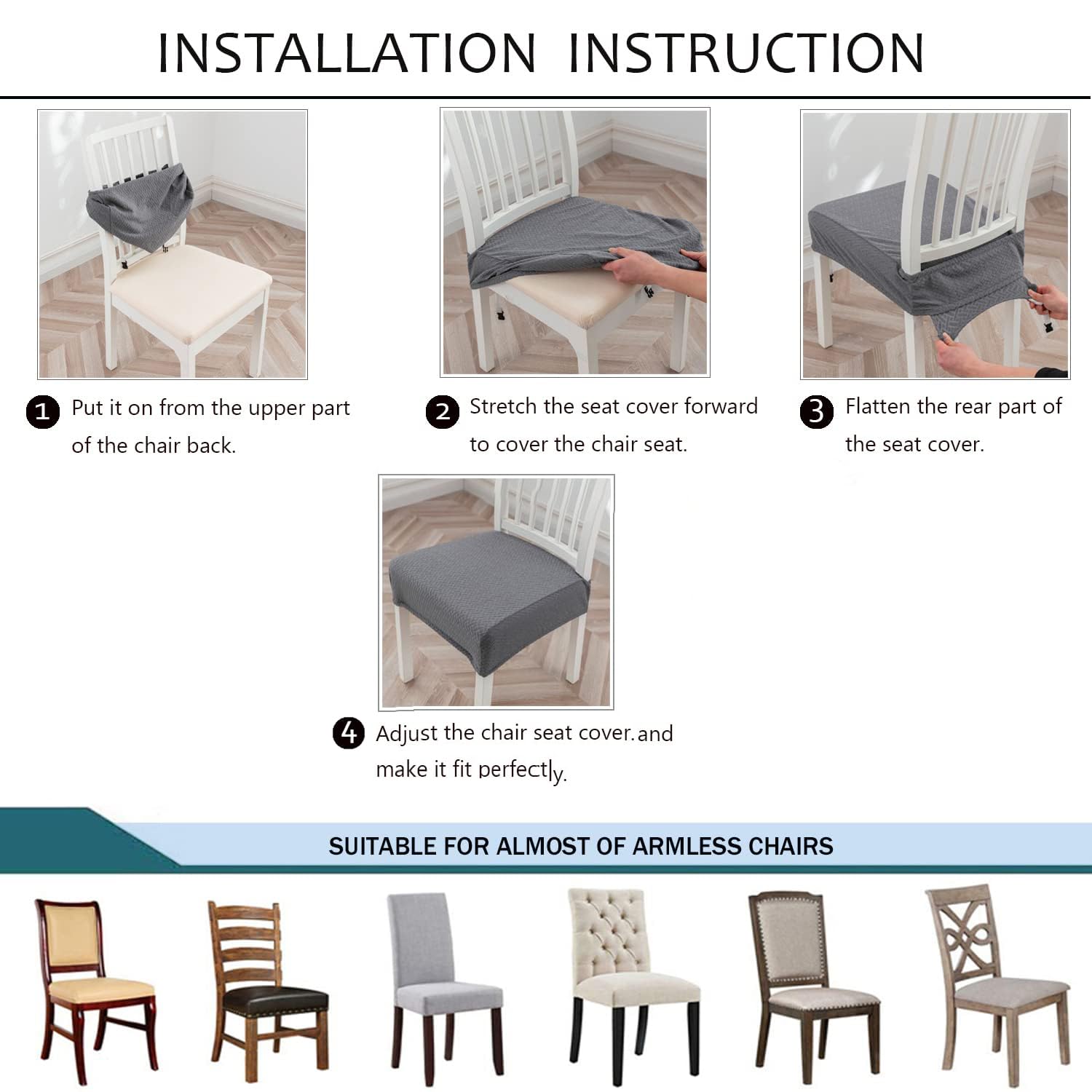 INSTALLATION INSTRUCTION

1 Put it on from the upper part of the chair back.

2 Stretch the seat cover forward to cover the chair seat.

3 Flatten the rear part of the seat cover.

4 Adjust the chair seat cover.and make it fit perfectly.

SUITABLE FOR ALMOST OF ARMLESS CHAIRS