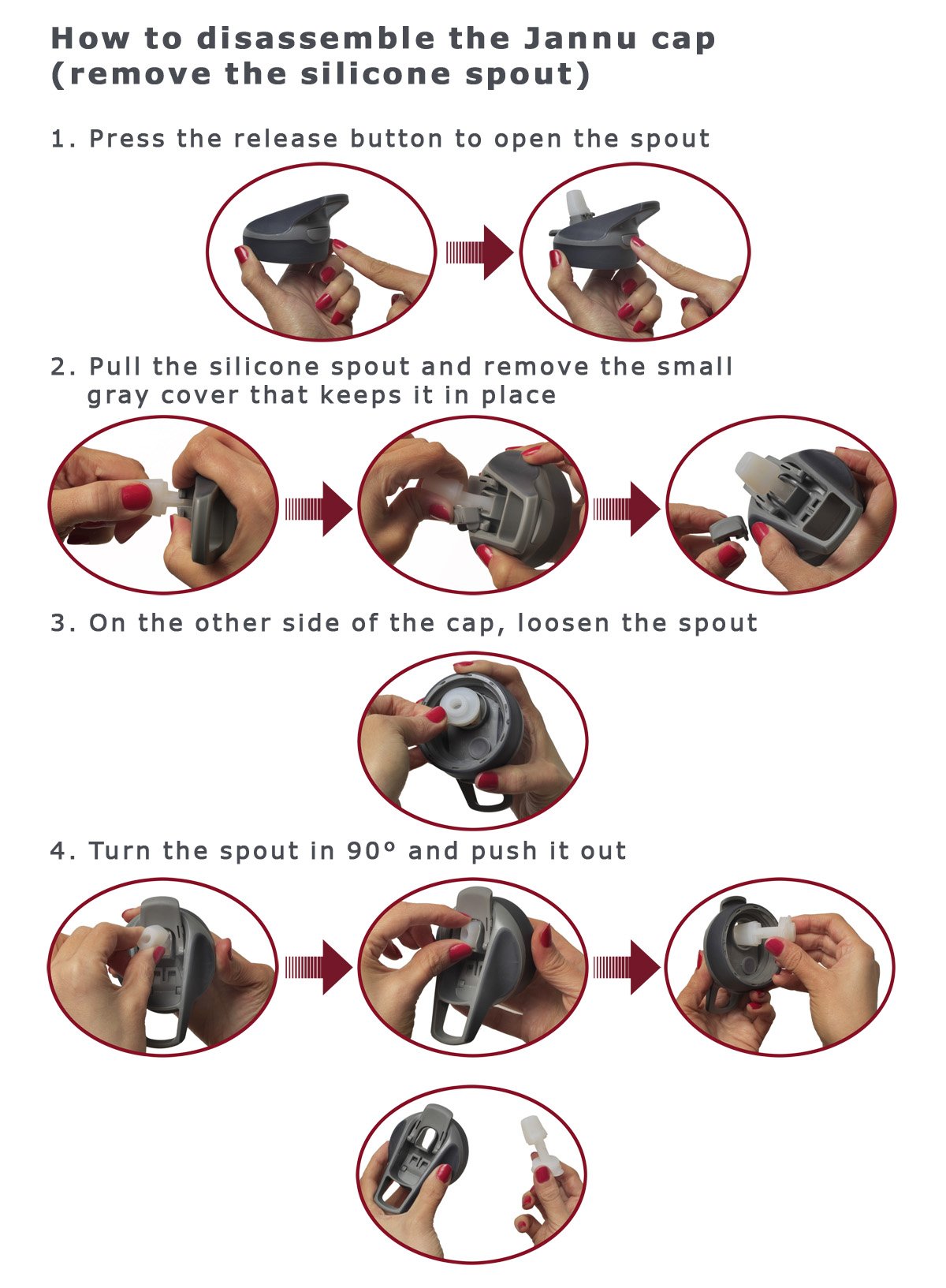 How to disassemble the Jannu cap
(remove the silicone spout)

1. Press the release button to open the spout

2. Pull the silicone spout and remove the small gray cover that keeps it in place

3. On the other side of the cap, loosen the spout

4. Turn the spout in 90º and push it out