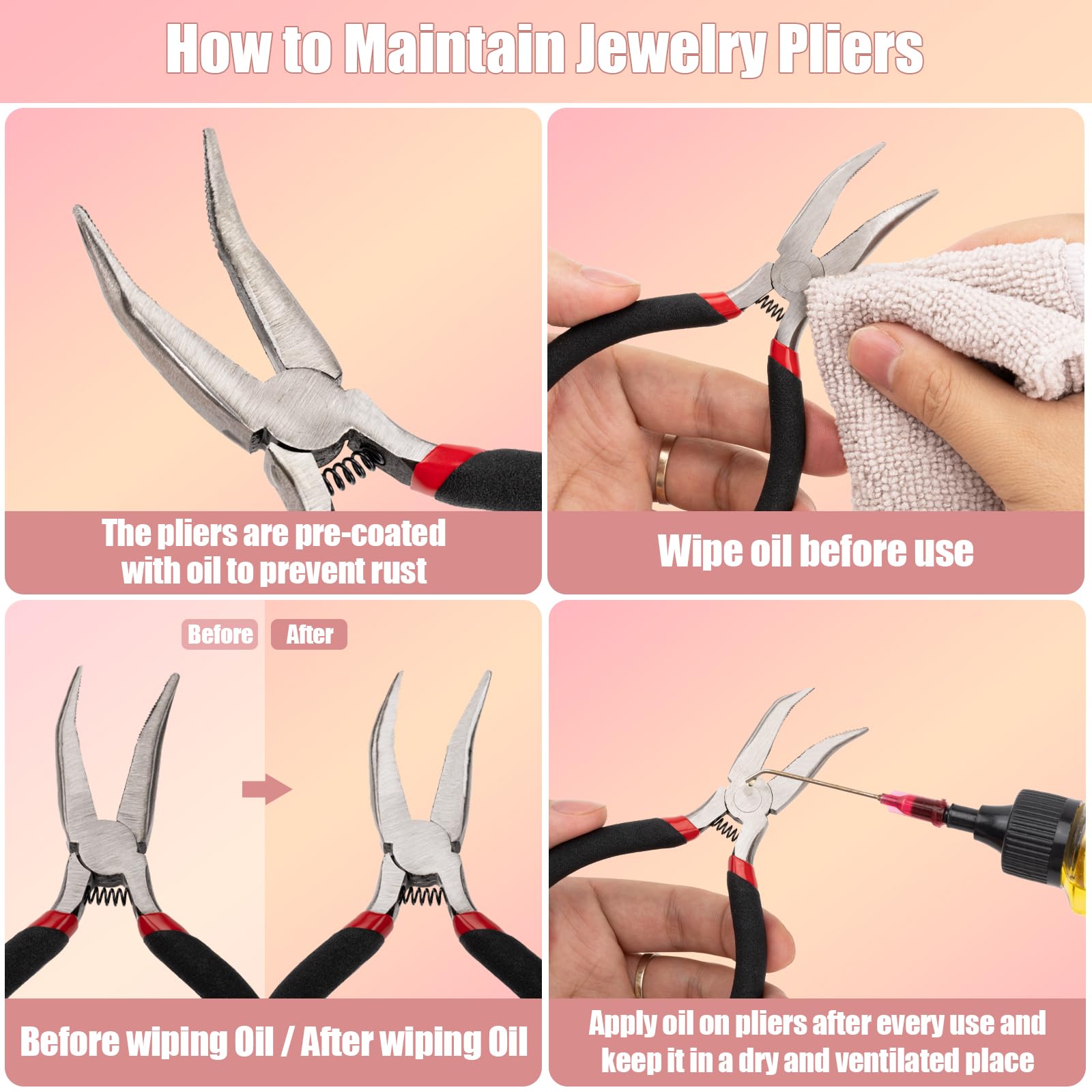 How to Maintain Jewelry Pliers

The pliers are pre-coated with oil to prevent rust

Wipe oil before use

Before

After

Before wiping Oil / After wiping Oil

Apply oil on pliers after every use and keep it in a dry and ventilated place