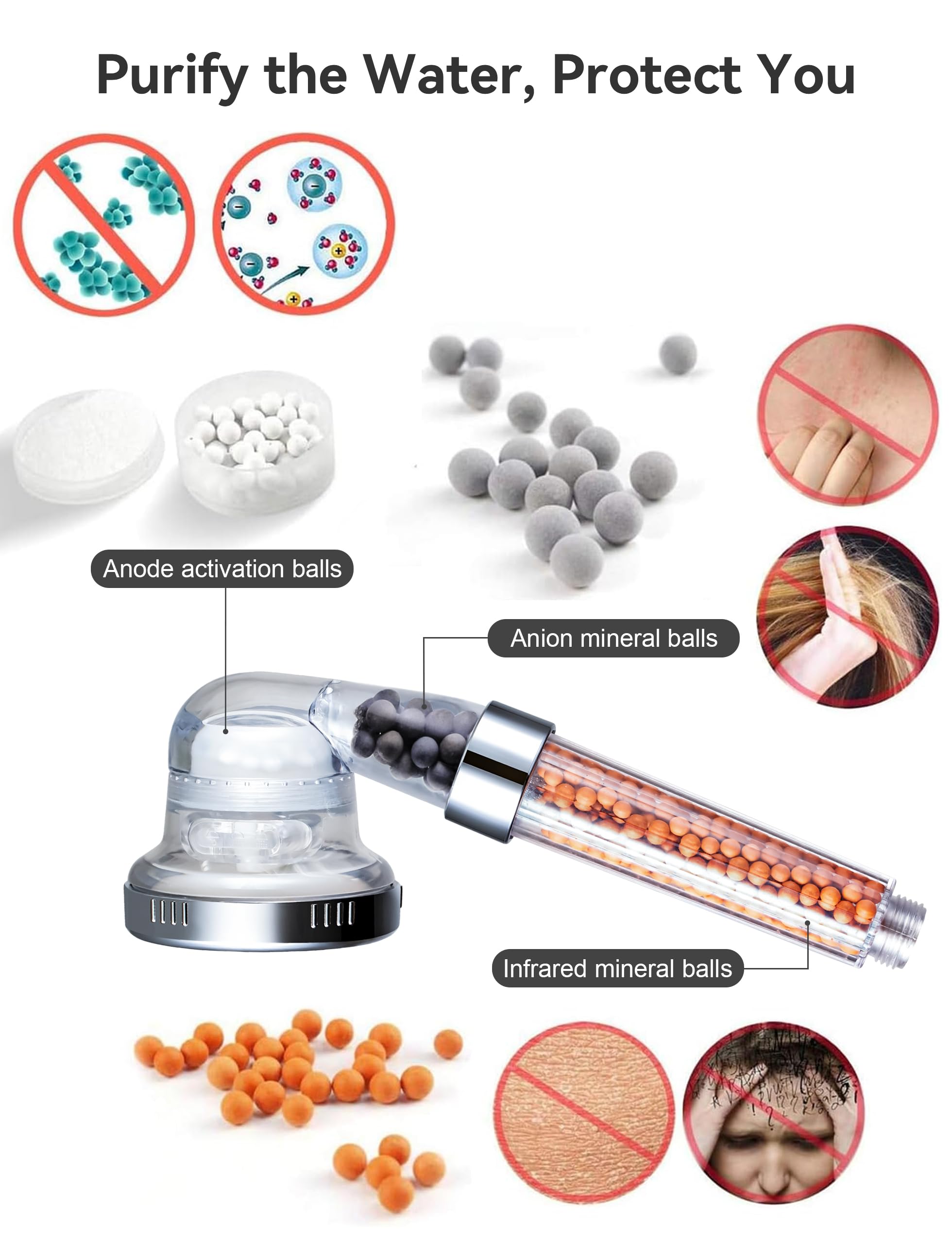 Purify the Water, Protect You

Anode activation balls

Anion mineral balls

Infrared mineral balls