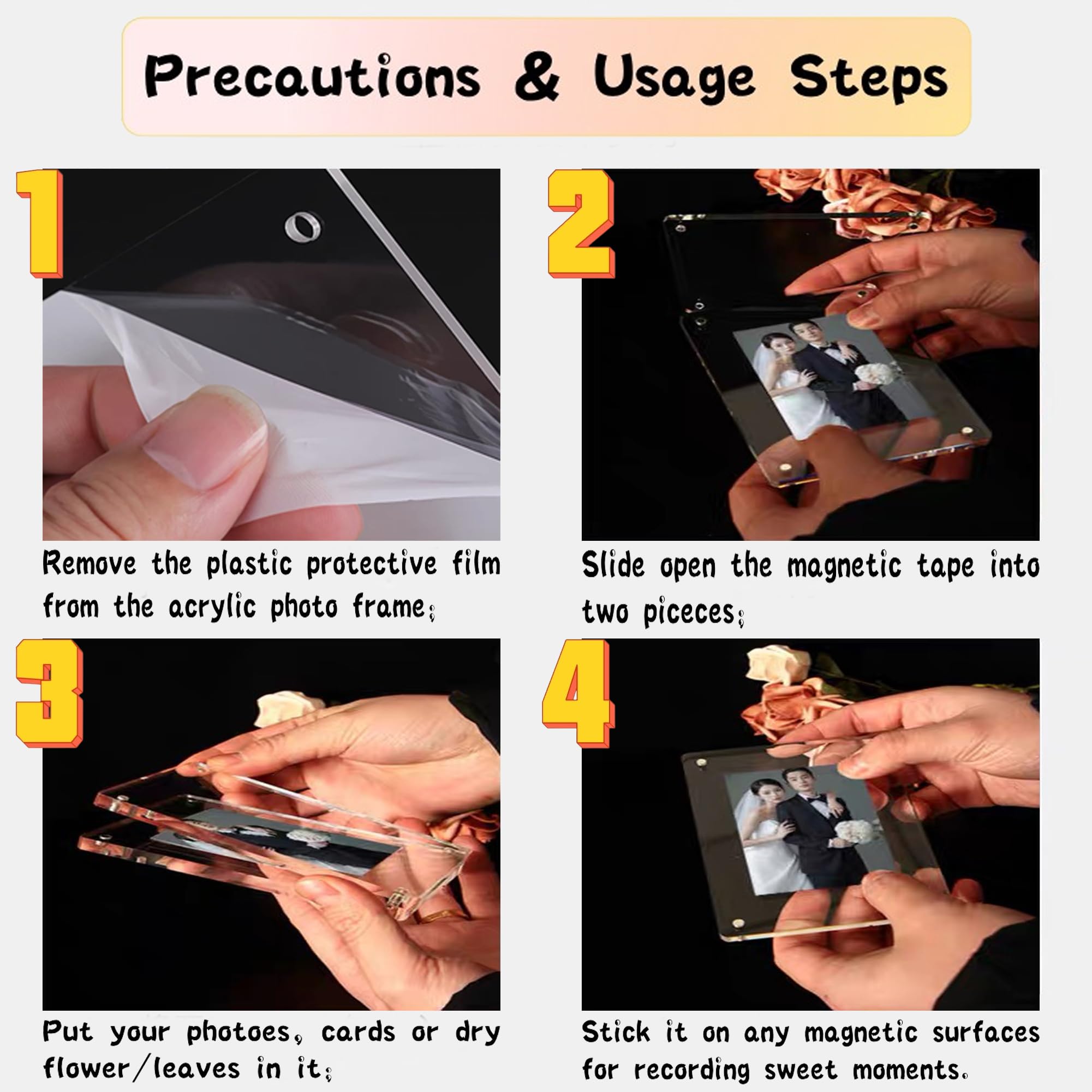 Precautions & Usage Steps

1

Remove the plastic protective film from the acrylic photo frame;

2

Slide open the magnetic tape into two piceces;

3

Put your photoes, cards or dry flower/leaves in it;

4

Stick it on any magnetic surfaces for recording sweet moments.