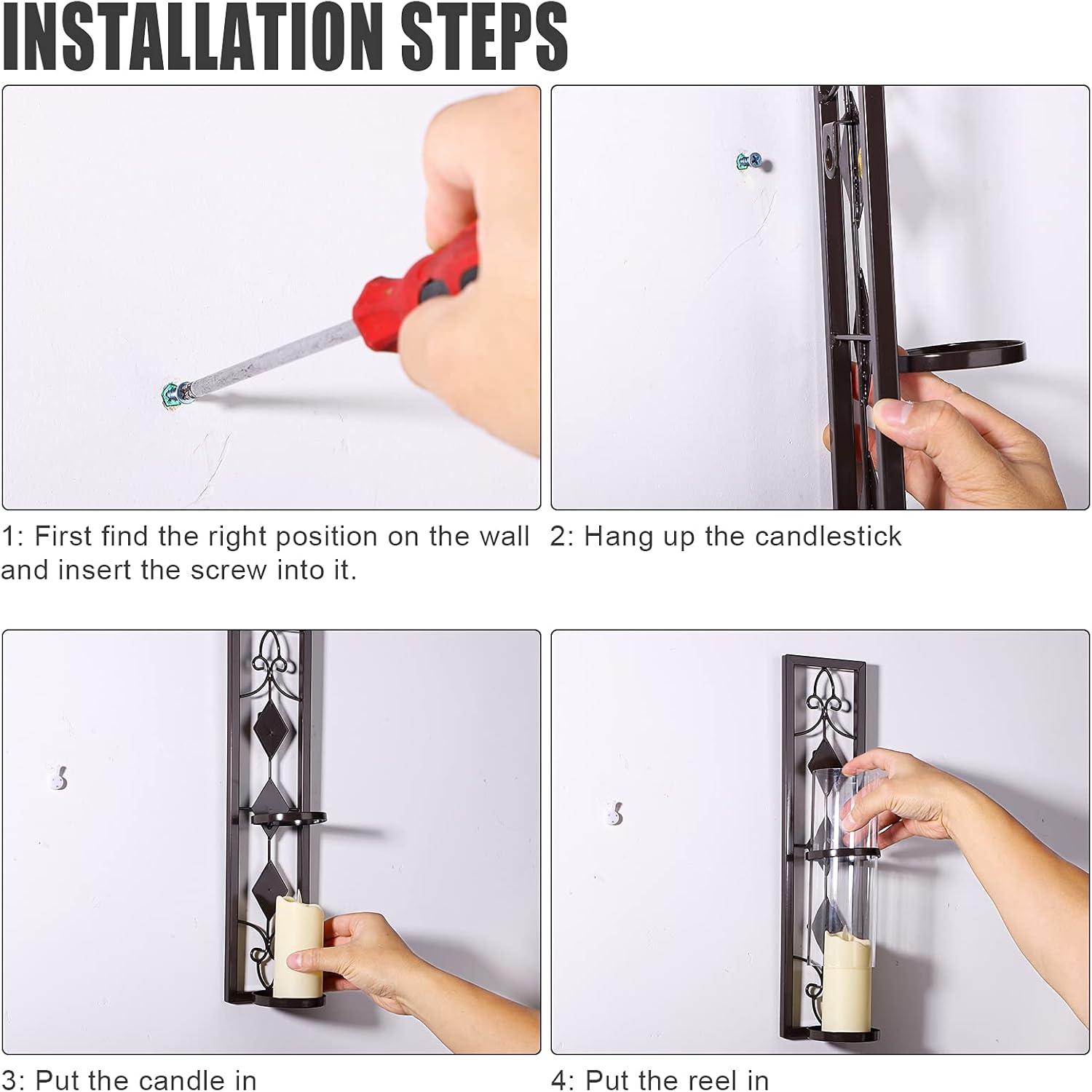 INSTALLATION STEPS

1: First find the right position on the wall and insert the screw into it.

2: Hang up the candlestick

3: Put the candle in

4: Put the reel in