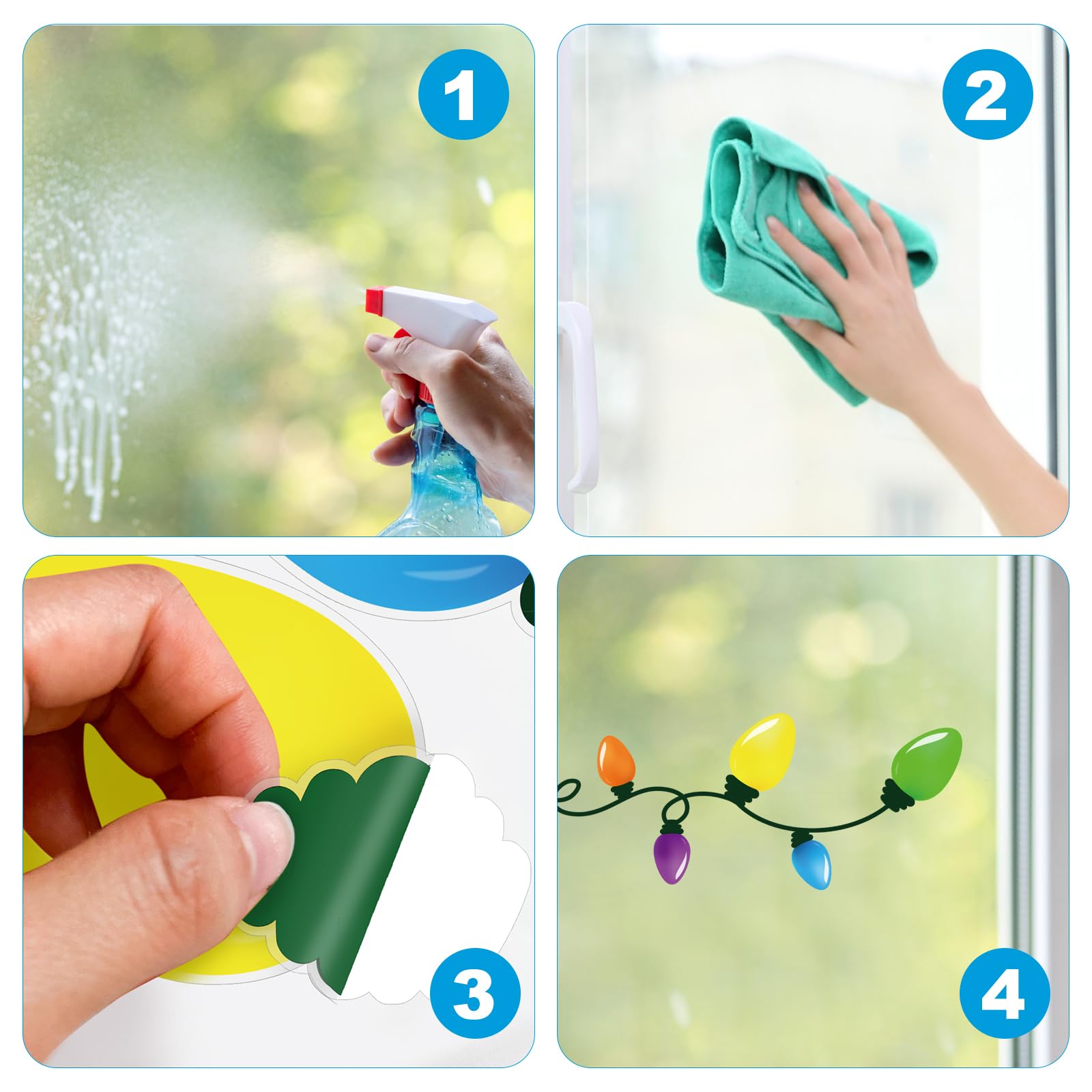 1

2

3

4