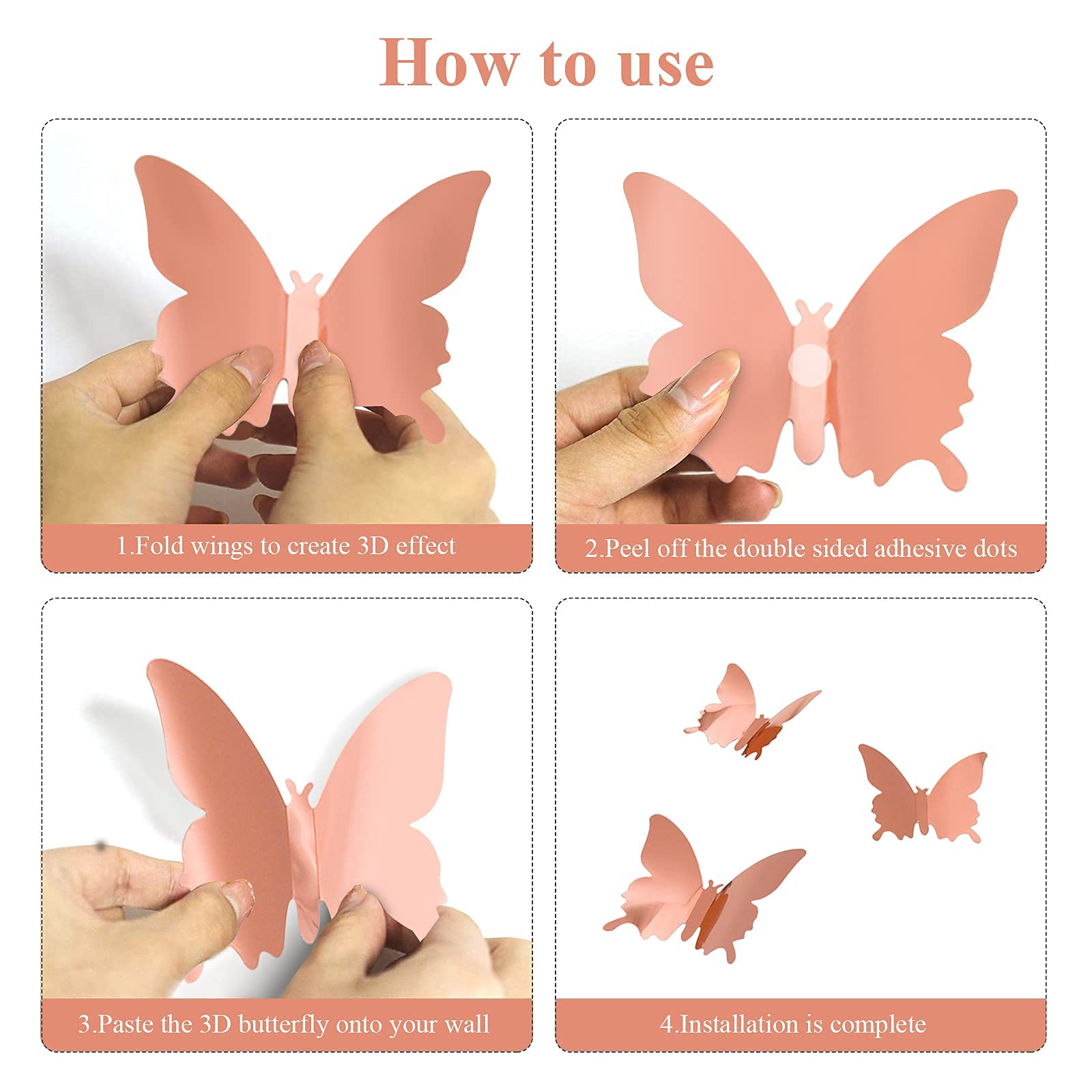 How to use

1.Fold wings to create 3D effect

2.Peel off the double sided adhesive dots

3.Paste the 3D butterfly onto your wall

4.Installation is complete