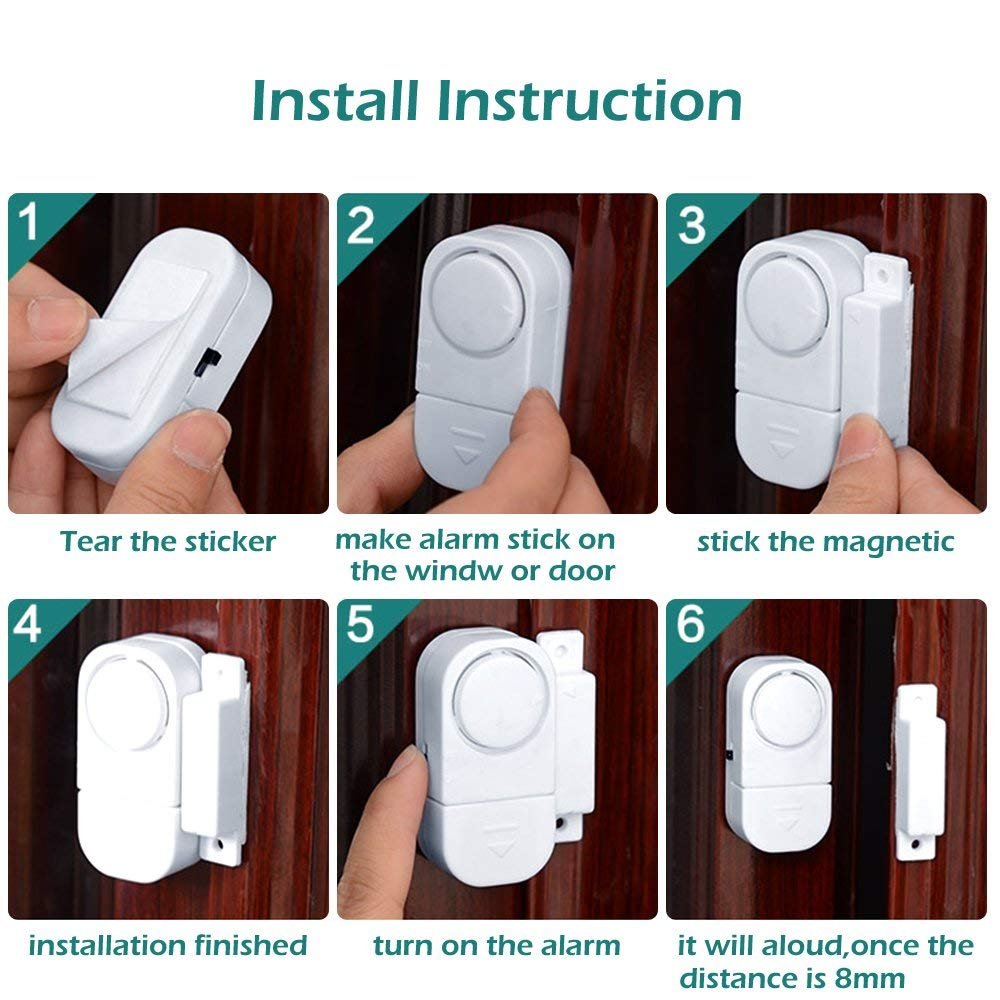 Install Instruction

1

Tear the sticker

2

make alarm stick on the windw or door

3

stick the magnetic

4

installation finished

5

turn on the alarm

6

it will aloud,once the distance is 8mm