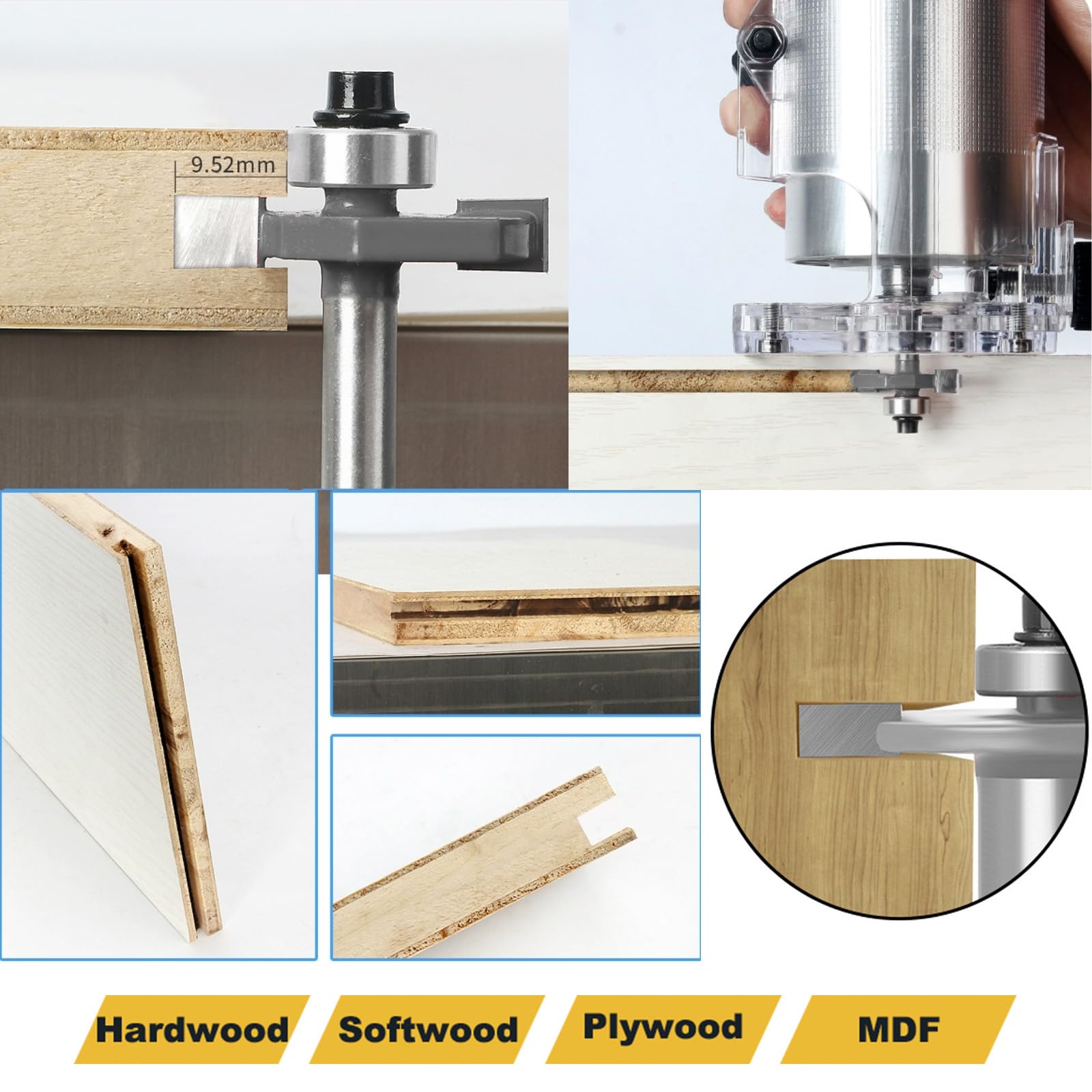 9.52mm

Hardwood Softwood Plywood MDF