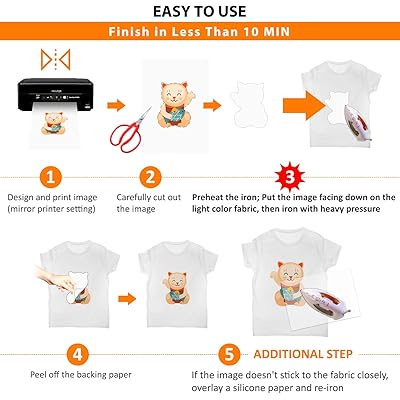 EASY TO USE

Finish in Less Than 10 MIN

1
Design and print image (mirror printer setting)

2
Carefully cut out the image

3
Preheat the iron; Put the image facing down on the light color fabric, then iron with heavy pressure

4
Peel off the backing paper

5 ADDITIONAL STEP
If the image doesn't stick to the fabric closely, overlay a silicone paper and re-iron