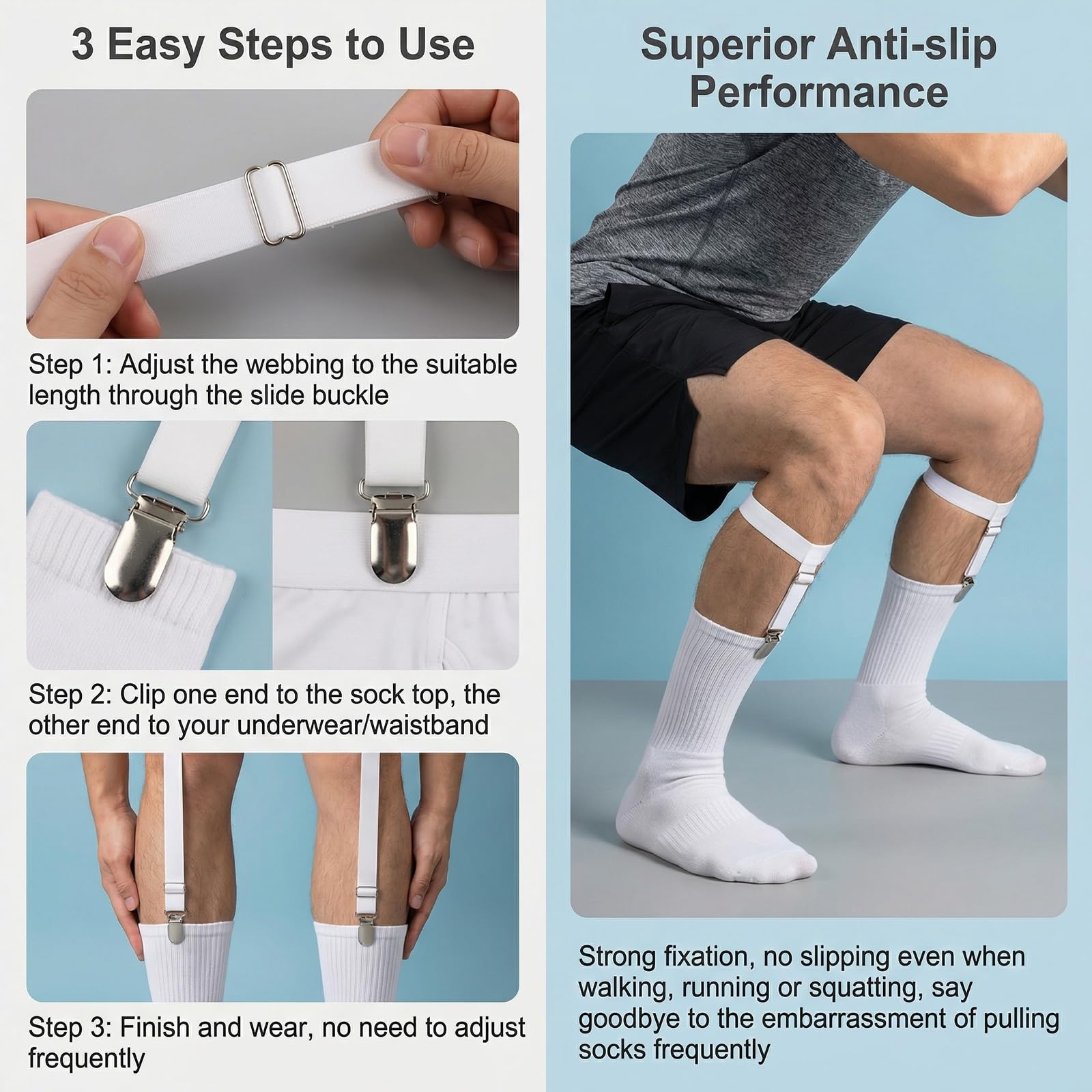 3 Easy Steps to Use

Step 1: Adjust the webbing to the suitable length through the slide buckle

Step 2: Clip one end to the sock top, the other end to your underwear/waistband

Step 3: Finish and wear, no need to adjust frequently

Superior Anti-slip Performance

Strong fixation, no slipping even when walking, running or squatting, say goodbye to the embarrassment of pulling socks frequently