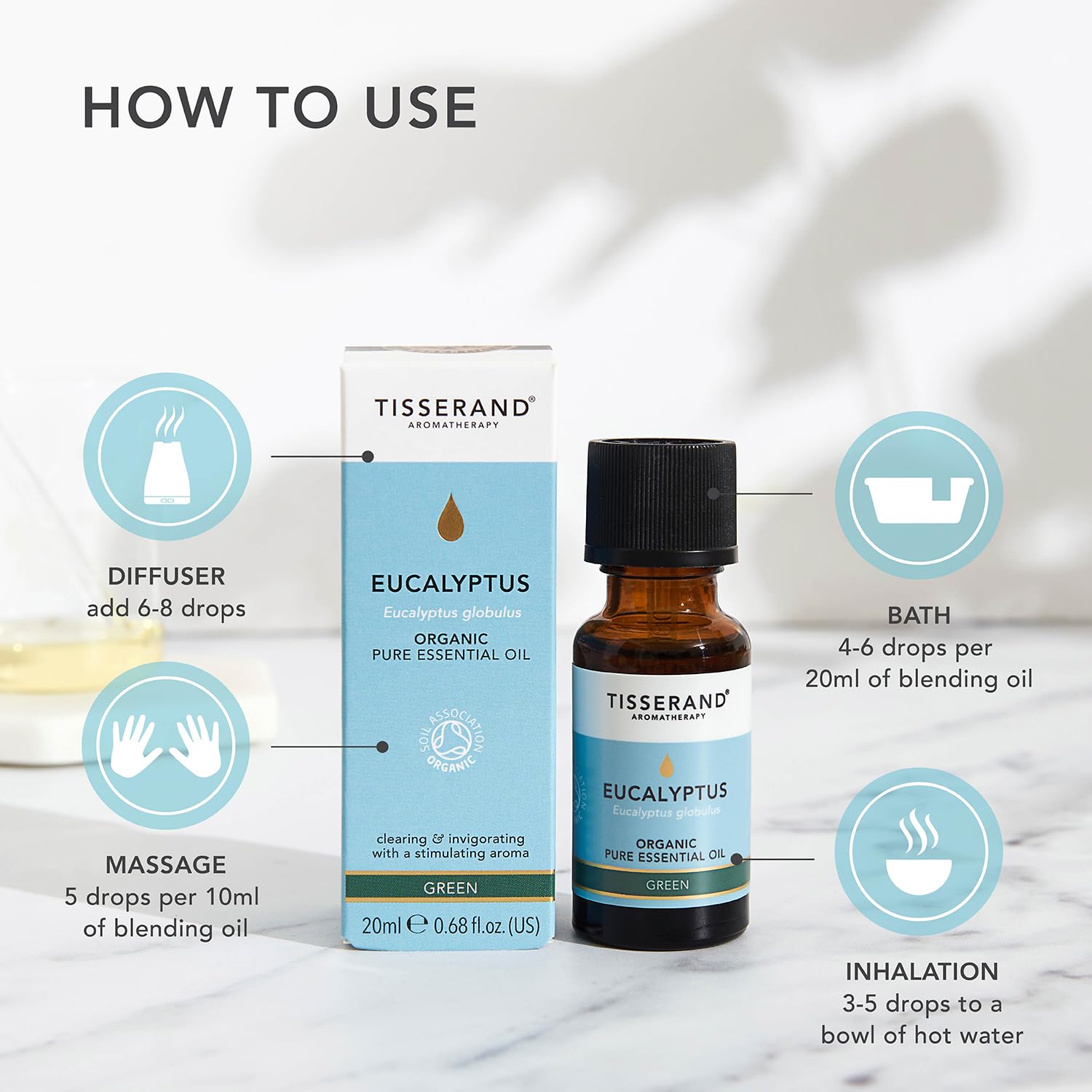 HOW TO USE

DIFFUSER
add 6-8 drops

MASSAGE
5 drops per 10ml of blending oil

TISSERAND®
AROMATHERAPY

EUCALYPTUS
Eucalyptus globulus
ORGANIC
PURE ESSENTIAL OIL

SOIL ASSOCIATION ORGANIC

clearing & invigorating with a stimulating aroma

GREEN

20ml ℮ 0.68 fl.oz. (US)

TISSERAND®
AROMATHERAPY

EUCALYPTUS
Eucalyptus globulus
ORGANIC
PURE ESSENTIAL OIL

GREEN

BATH
4-6 drops per 20ml of blending oil

INHALATION
3-5 drops to a bowl of hot water