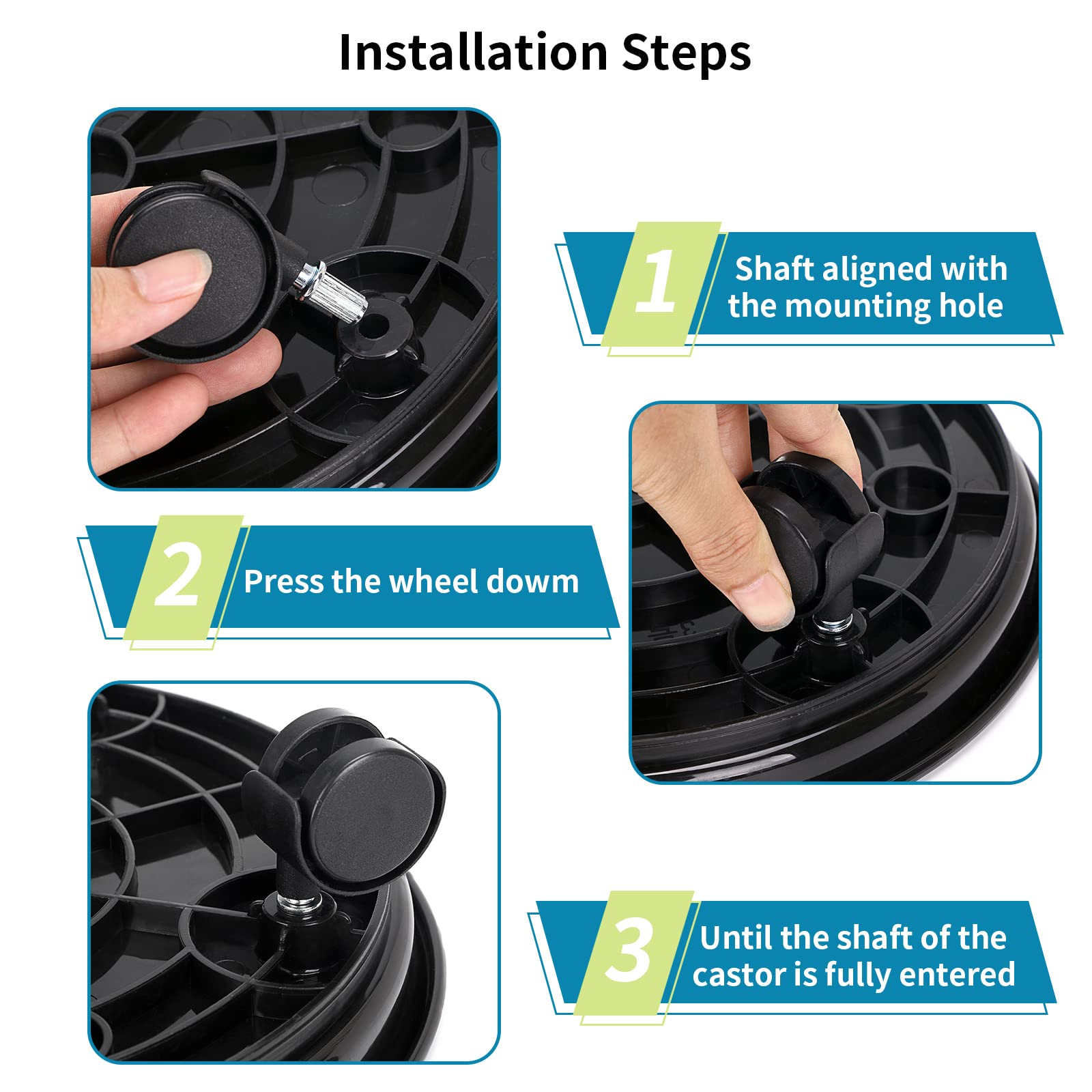 Installation Steps

1 Shaft aligned with the mounting hole

2 Press the wheel dowm

3 Until the shaft of the castor is fully entered