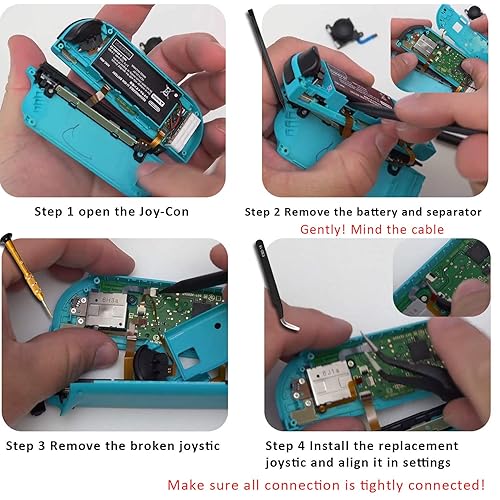 Step 1 open the Joy-Con

Step 2 Remove the battery and separator
Gently! Mind the cable

Step 3 Remove the broken joystic

Step 4 Install the replacement joystic and align it in settings

Make sure all connection is tightly connected!