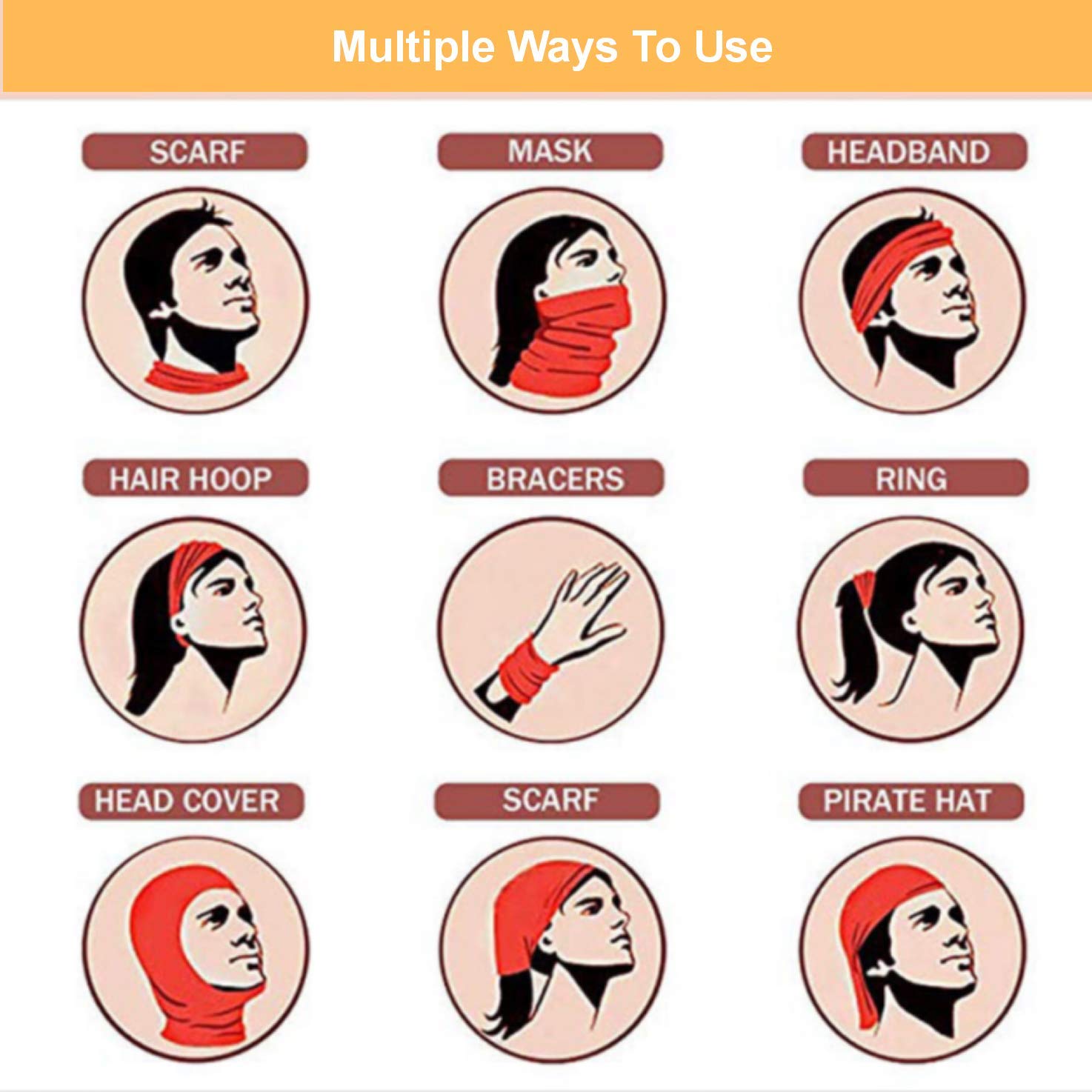 Multiple Ways To Use

SCARF

MASK

HEADBAND

HAIR HOOP

BRACERS

RING

HEAD COVER

SCARF

PIRATE HAT