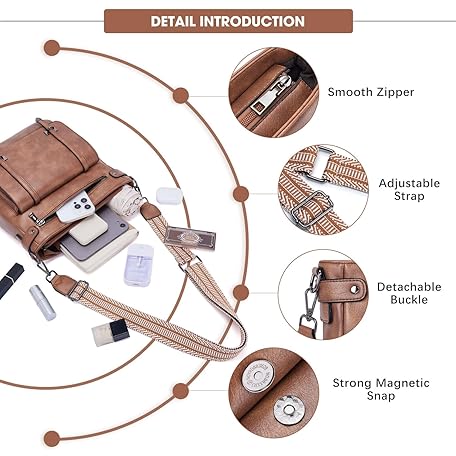 DETAIL INTRODUCTION

Smooth Zipper

Adjustable Strap

Detachable Buckle

Strong Magnetic Snap