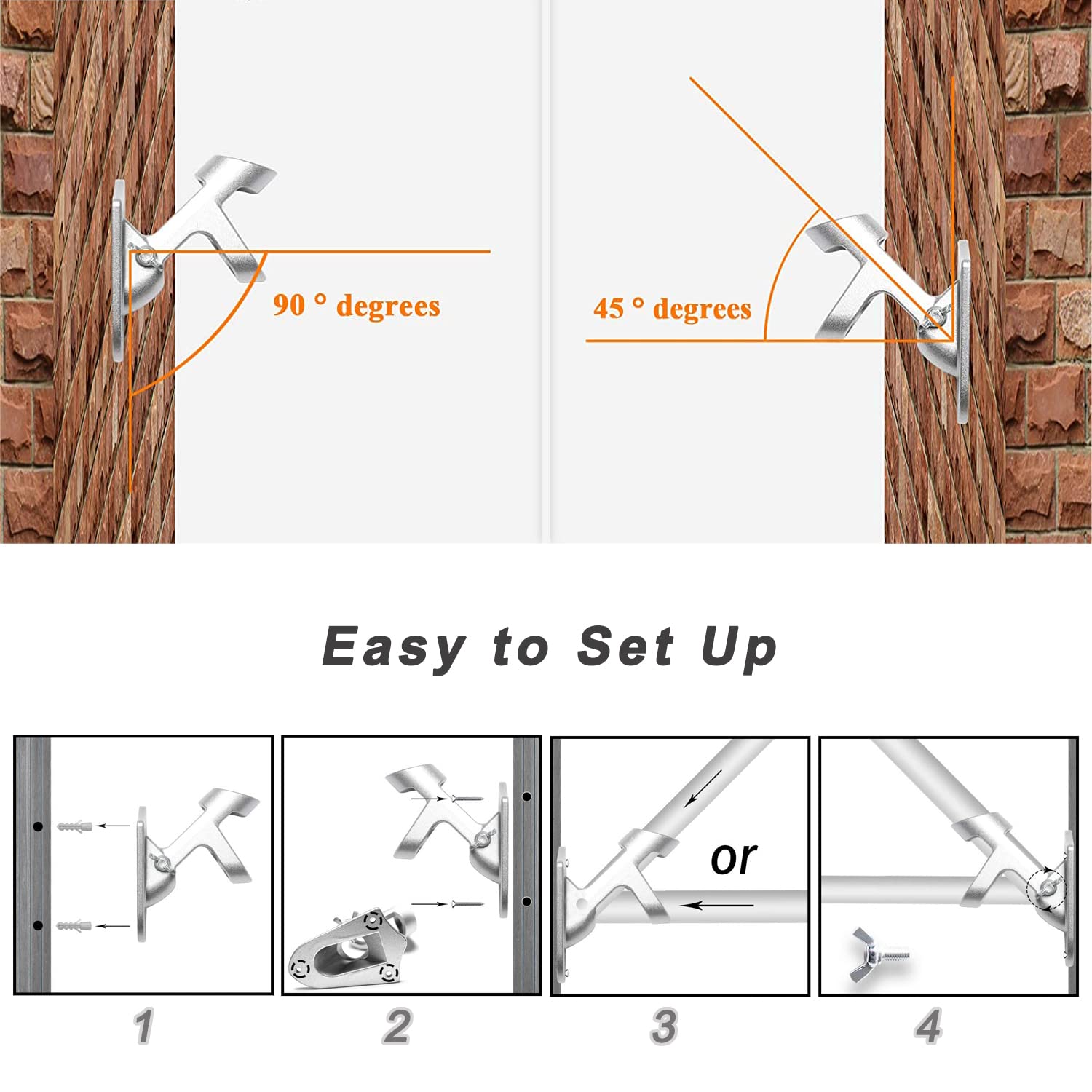 90 ° degrees

45 ° degrees

Easy to Set Up

or

1

2

3

4