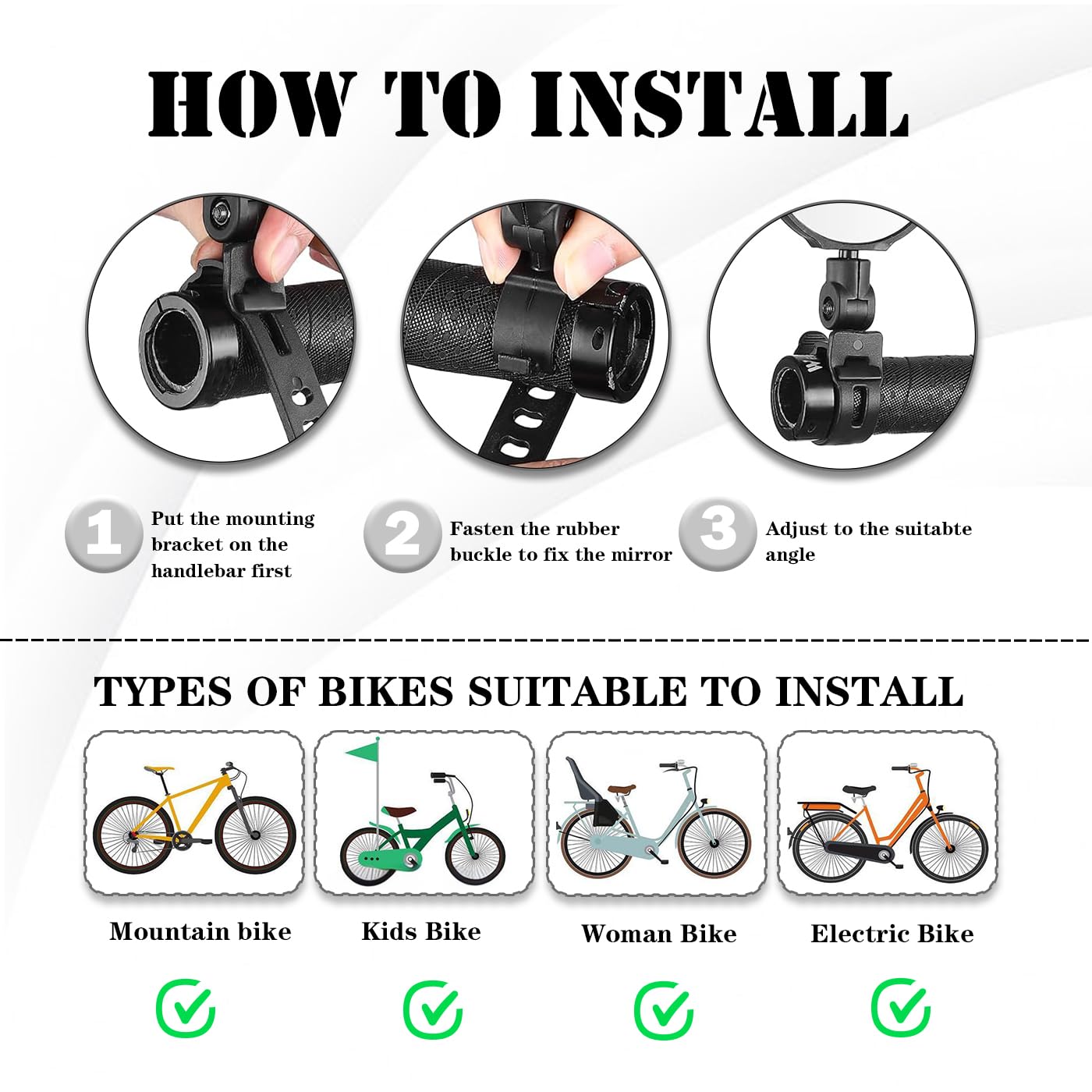 HOW TO INSTALL

1 Put the mounting bracket on the handlebar first

2 Fasten the rubber buckle to fix the mirror

3 Adjust to the suitabte angle

TYPES OF BIKES SUITABLE TO INSTALL

Mountain bike

Kids Bike

Woman Bike

Electric Bike