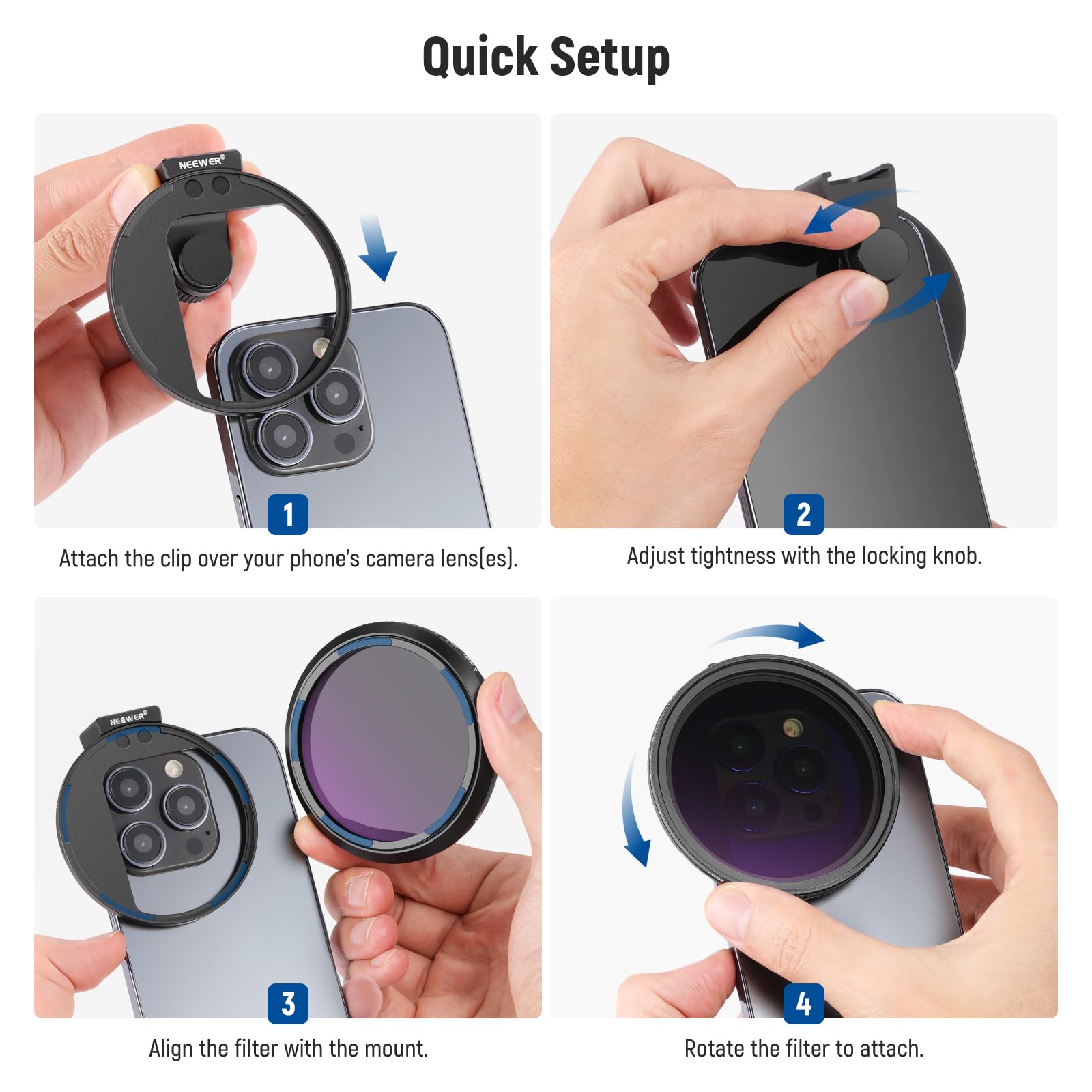 Quick Setup

NEEWER®

1

Attach the clip over your phone's camera lens(es).

2

Adjust tightness with the locking knob.

NEEWER®

3

Align the filter with the mount.

4

Rotate the filter to attach.