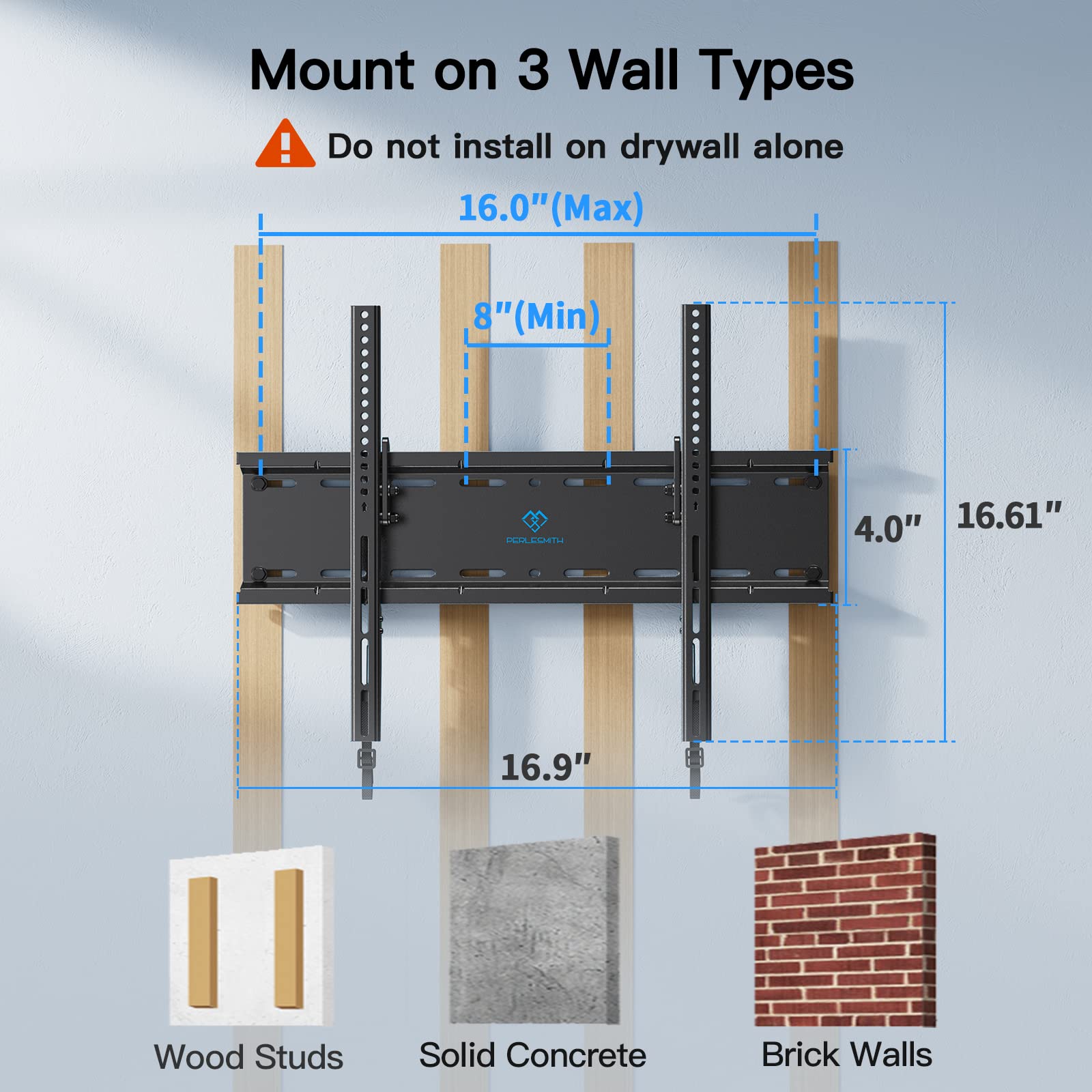 Mount on 3 Wall Types

Do not install on drywall alone

16.0"(Max)

8"(Min)

PERLESMITH

4.0"

16.61"

16.9"

Wood Studs

Solid Concrete

Brick Walls