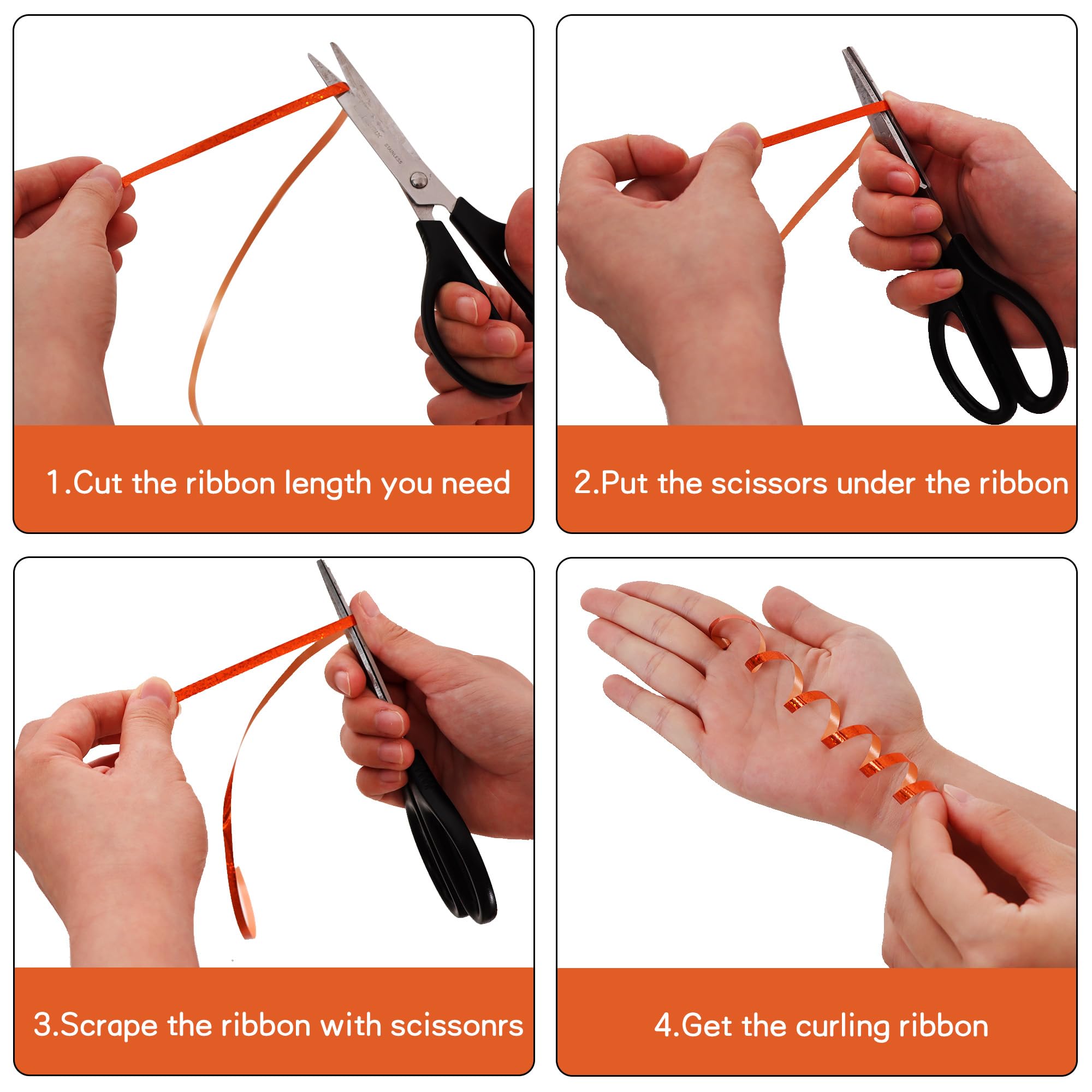 STAINLESS

1.Cut the ribbon length you need

2.Put the scissors under the ribbon

3.Scrape the ribbon with scissonrs

4.Get the curling ribbon