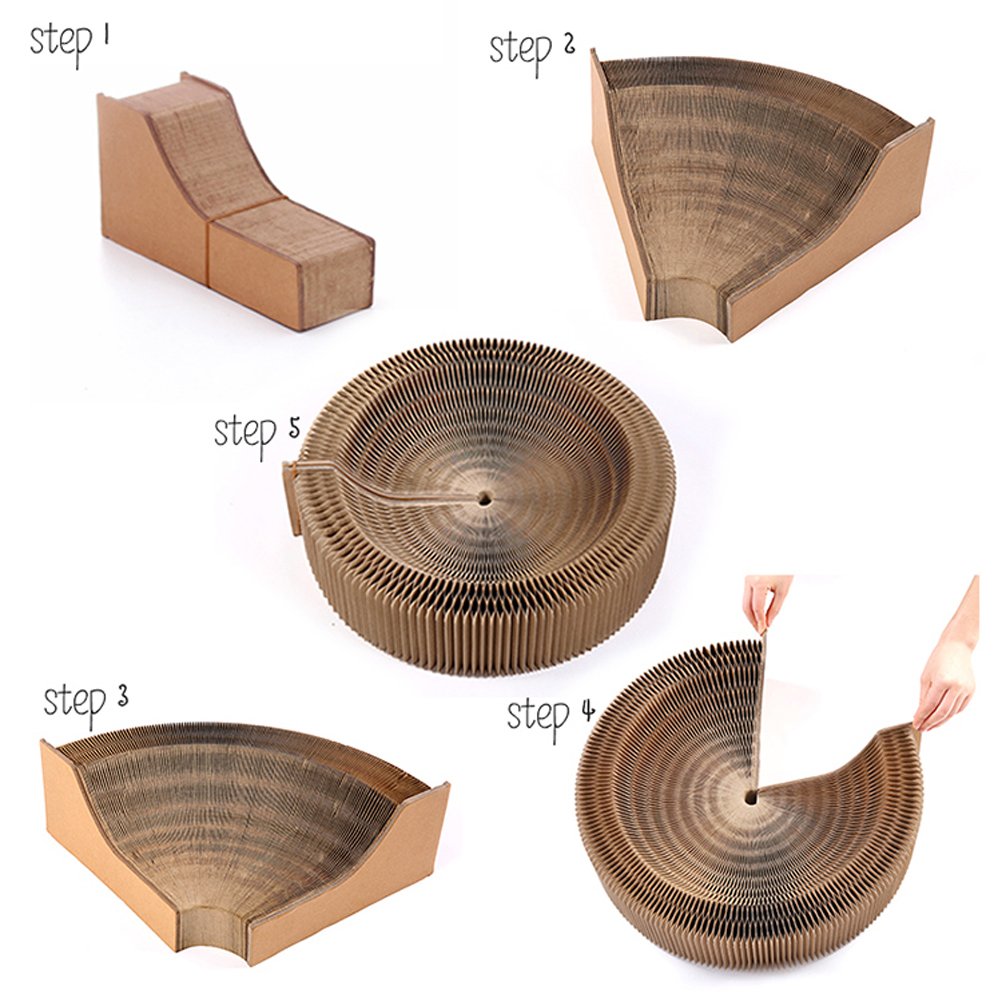 step 1

step 2

step 5

step 3

step 4