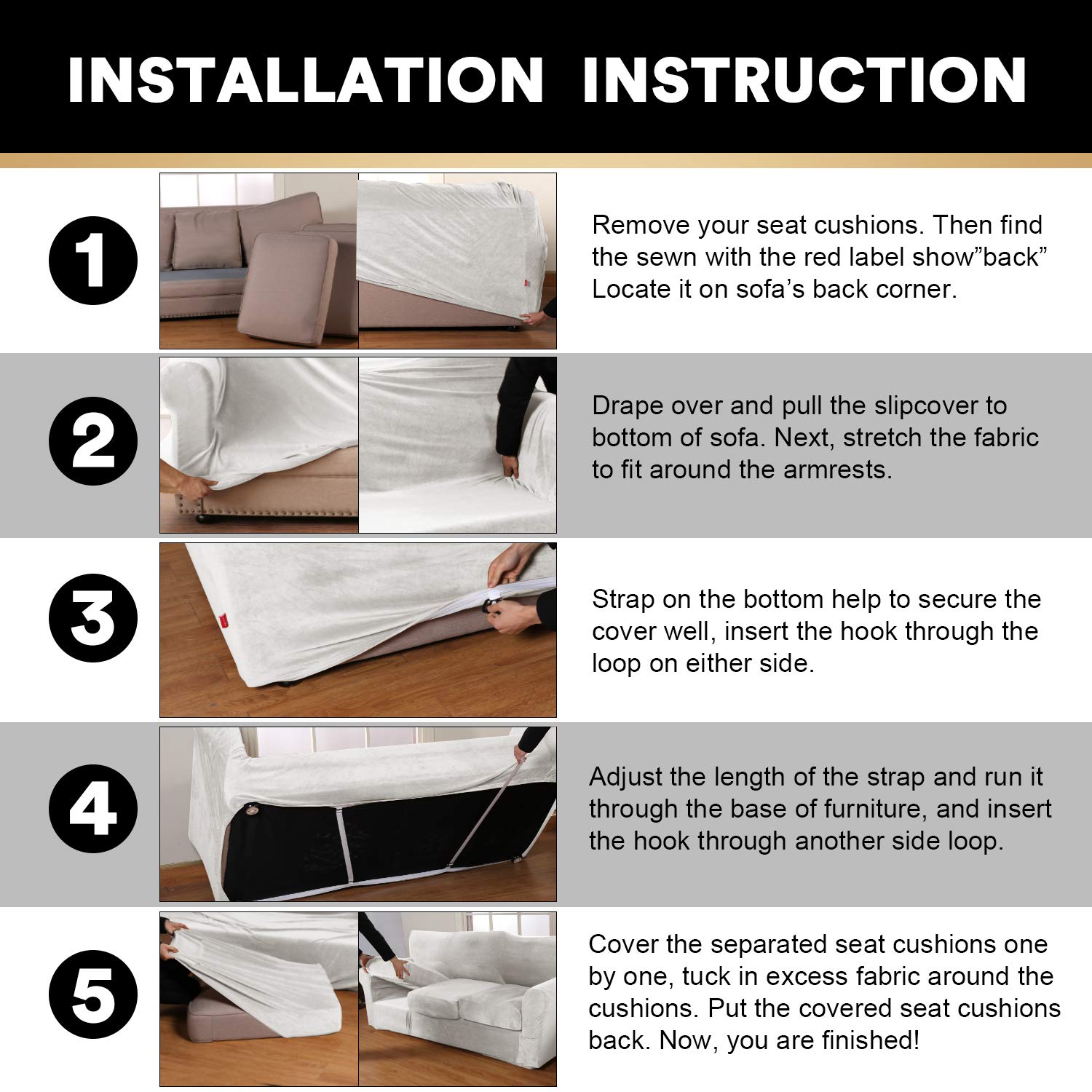 INSTALLATION INSTRUCTION

1

Remove your seat cushions. Then find the sewn with the red label show”back” Locate it on sofa’s back corner.

2

Drape over and pull the slipcover to bottom of sofa. Next, stretch the fabric to fit around the armrests.

3

Strap on the bottom help to secure the cover well, insert the hook through the loop on either side.

4

Adjust the length of the strap and run it through the base of furniture, and insert the hook through another side loop.

5

Cover the separated seat cushions one by one, tuck in excess fabric around the cushions. Put the covered seat cushions back. Now, you are finished!