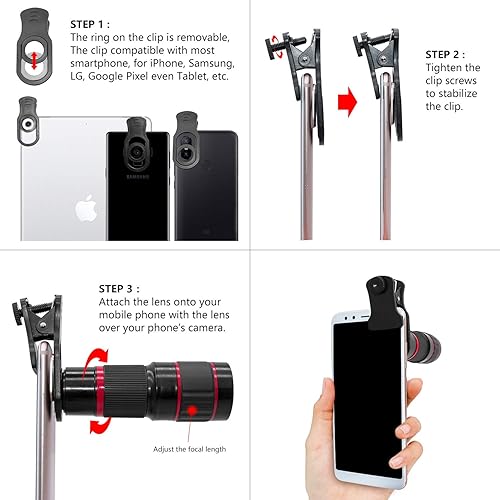 STEP 1 :
The ring on the clip is removable, The clip compatible with most smartphone, for iPhone, Samsung, LG, Google Pixel even Tablet, etc.

SAMSUNG

STEP 2 :
Tighten the clip screws to stabilize the clip.

STEP 3 :
Attach the lens onto your mobile phone with the lens over your phone's camera.

Adjust the focal length