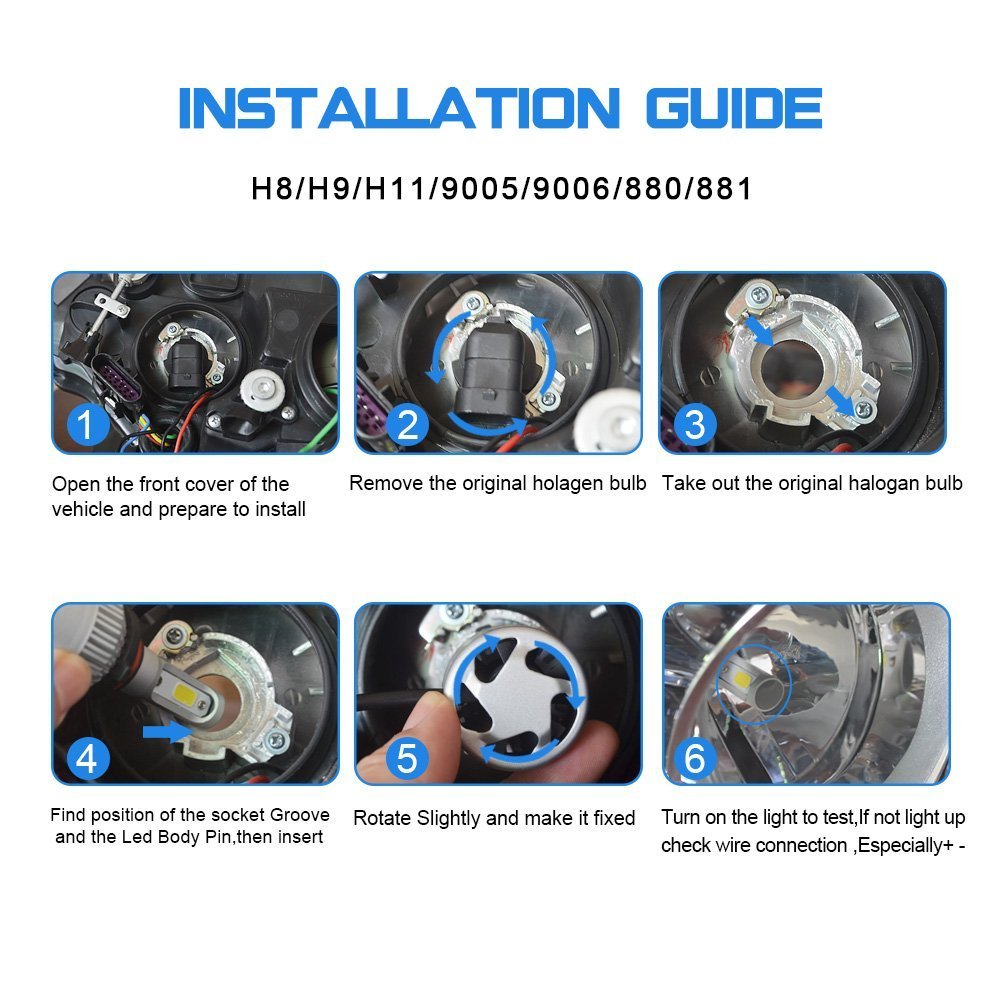 INSTALLATION GUIDE

H8/H9/H11/9005/9006/880/881

1

Open the front cover of the vehicle and prepare to install

2

Remove the original holagen bulb

3

Take out the original halogan bulb

4

Find position of the socket Groove and the Led Body Pin,then insert

5

Rotate Slightly and make it fixed

6

Turn on the light to test,If not light up check wire connection ,Especially+ -