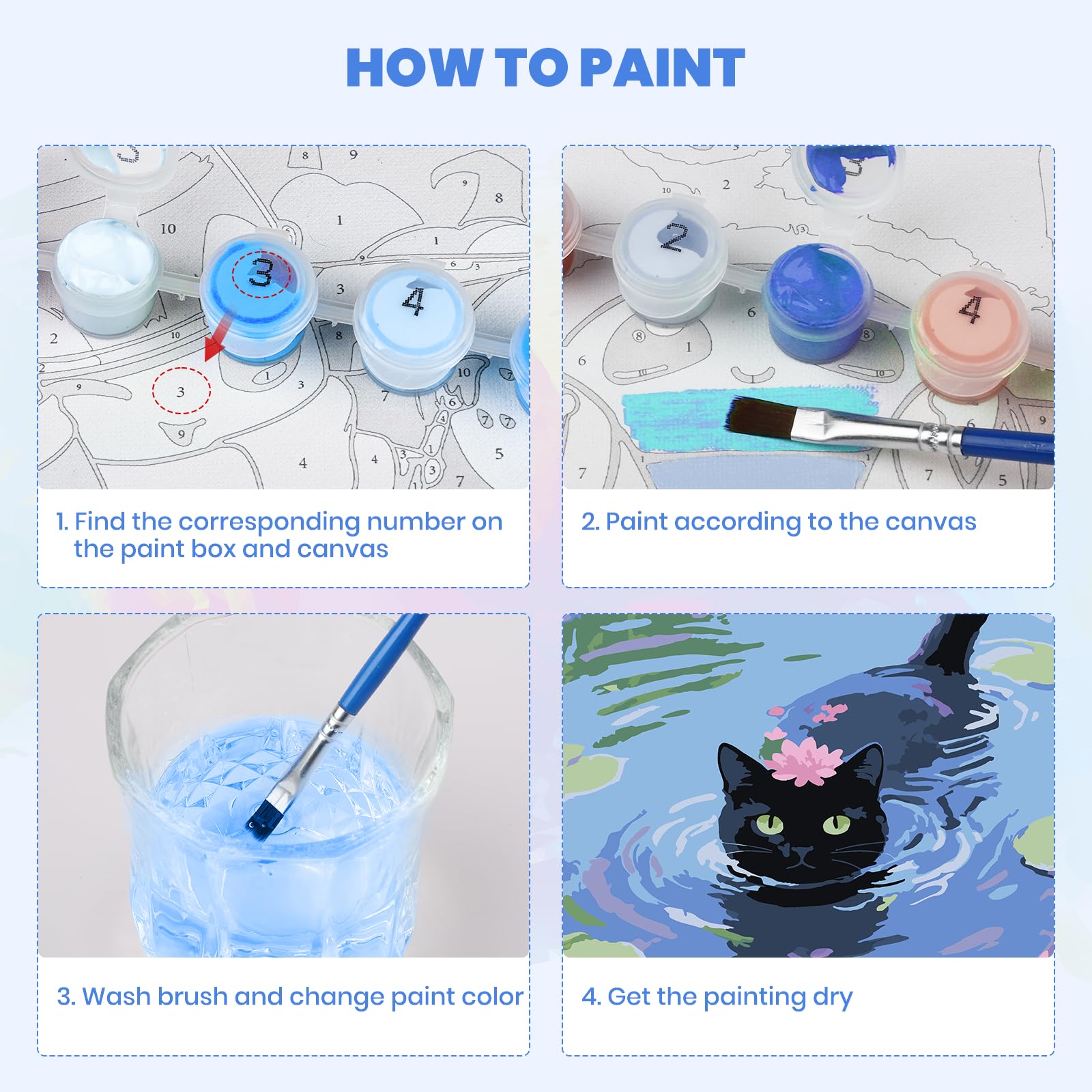 HOW TO PAINT

1. Find the corresponding number on the paint box and canvas

2. Paint according to the canvas

3. Wash brush and change paint color

4. Get the painting dry