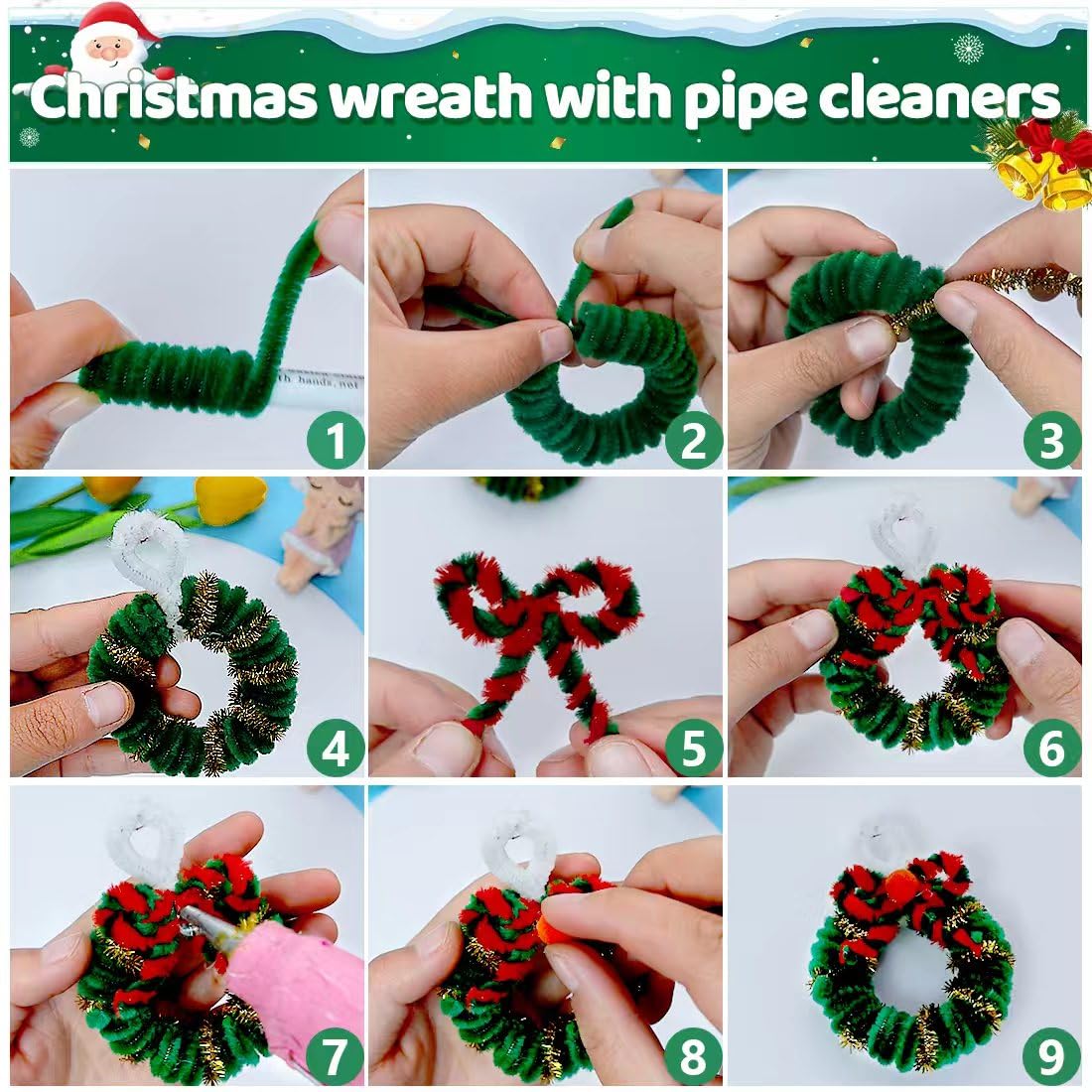 Christmas wreath with pipe cleaners

1

2

3

4

5

6

7

8

9