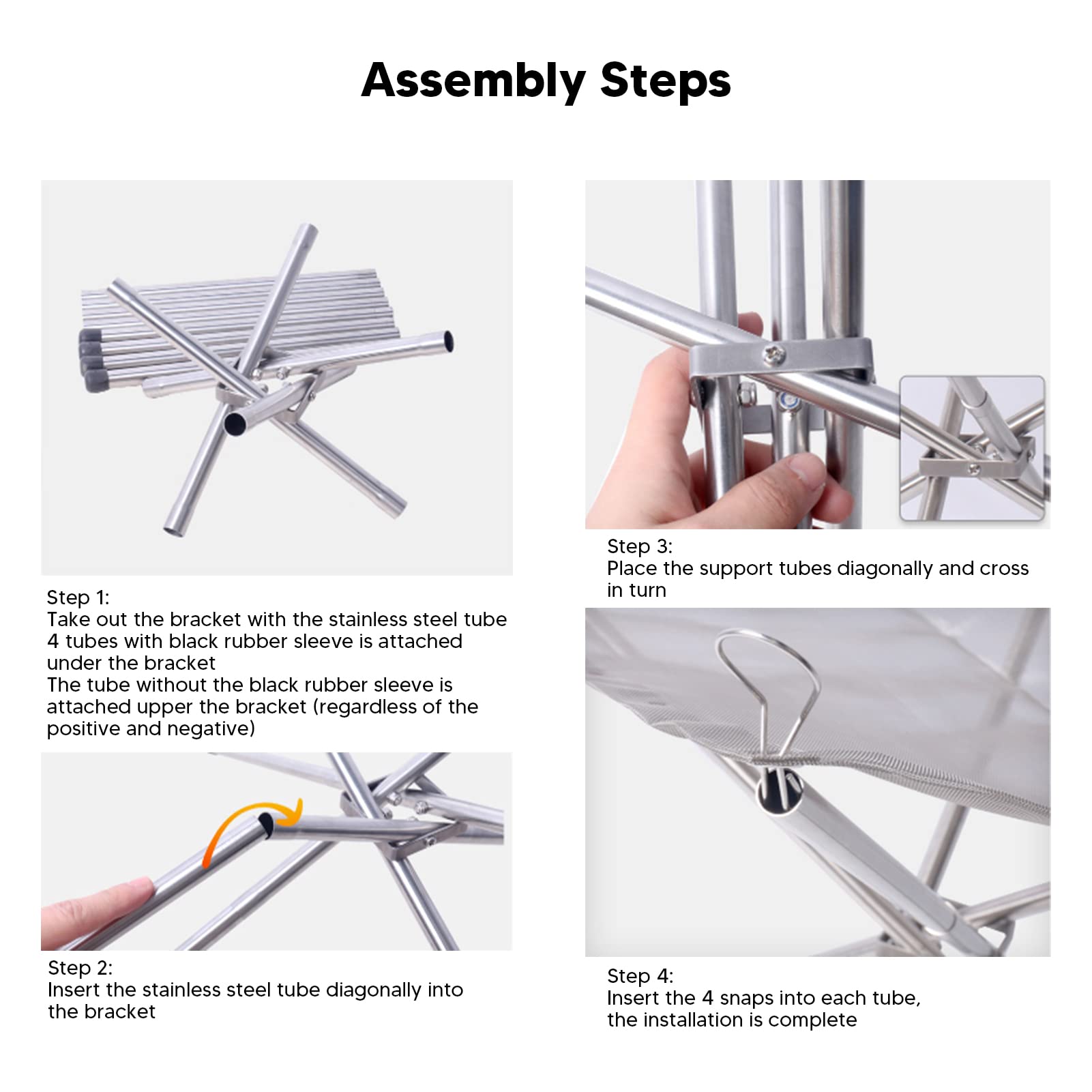 Assembly Steps

Step 1:
Take out the bracket with the stainless steel tube
4 tubes with black rubber sleeve is attached under the bracket
The tube without the black rubber sleeve is attached upper the bracket (regardless of the positive and negative)

Step 2:
Insert the stainless steel tube diagonally into the bracket

Step 3:
Place the support tubes diagonally and cross in turn

Step 4:
Insert the 4 snaps into each tube, the installation is complete