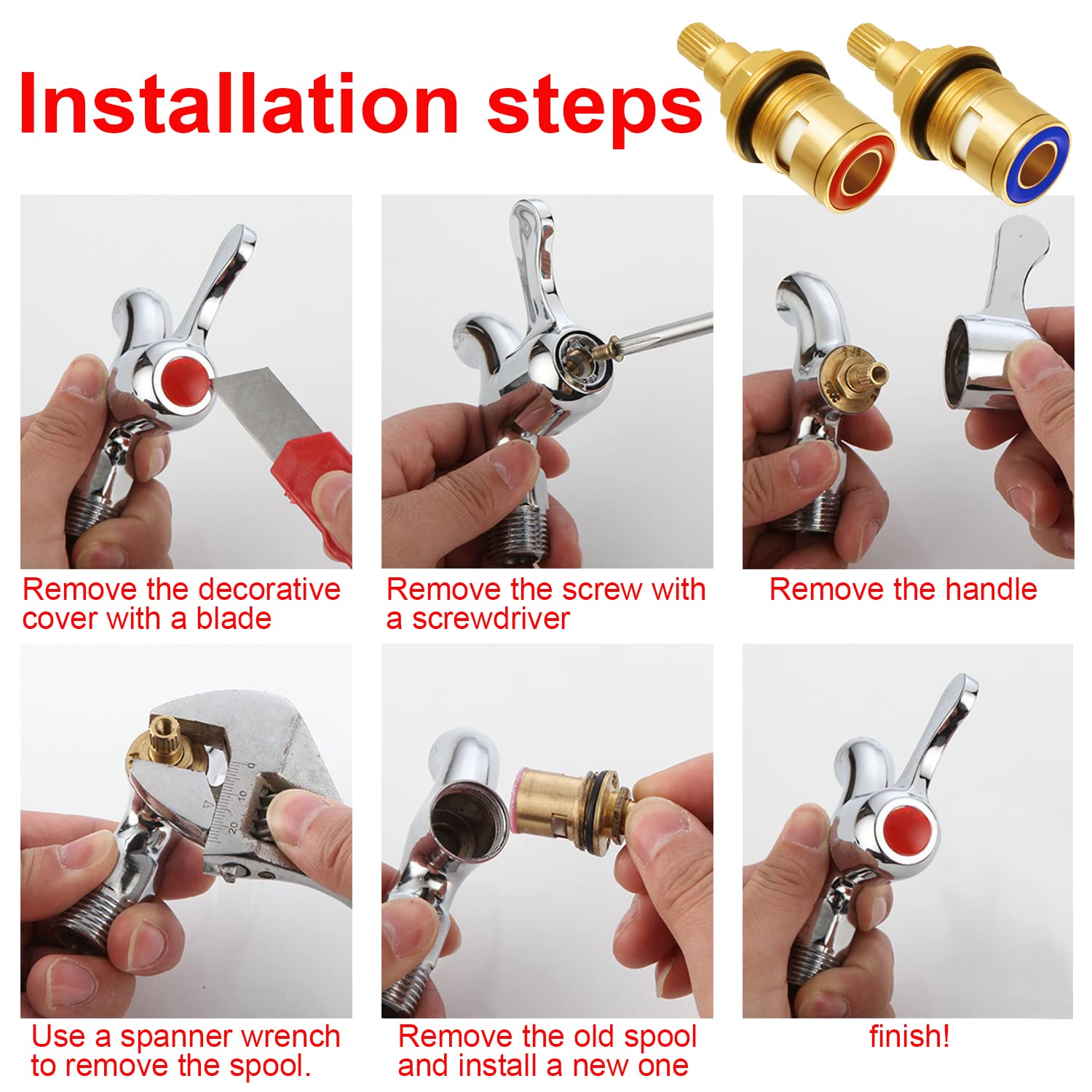 Installation steps

Remove the decorative cover with a blade

Remove the screw with a screwdriver

Remove the handle

0 10 20

Use a spanner wrench to remove the spool.

Remove the old spool and install a new one

finish!