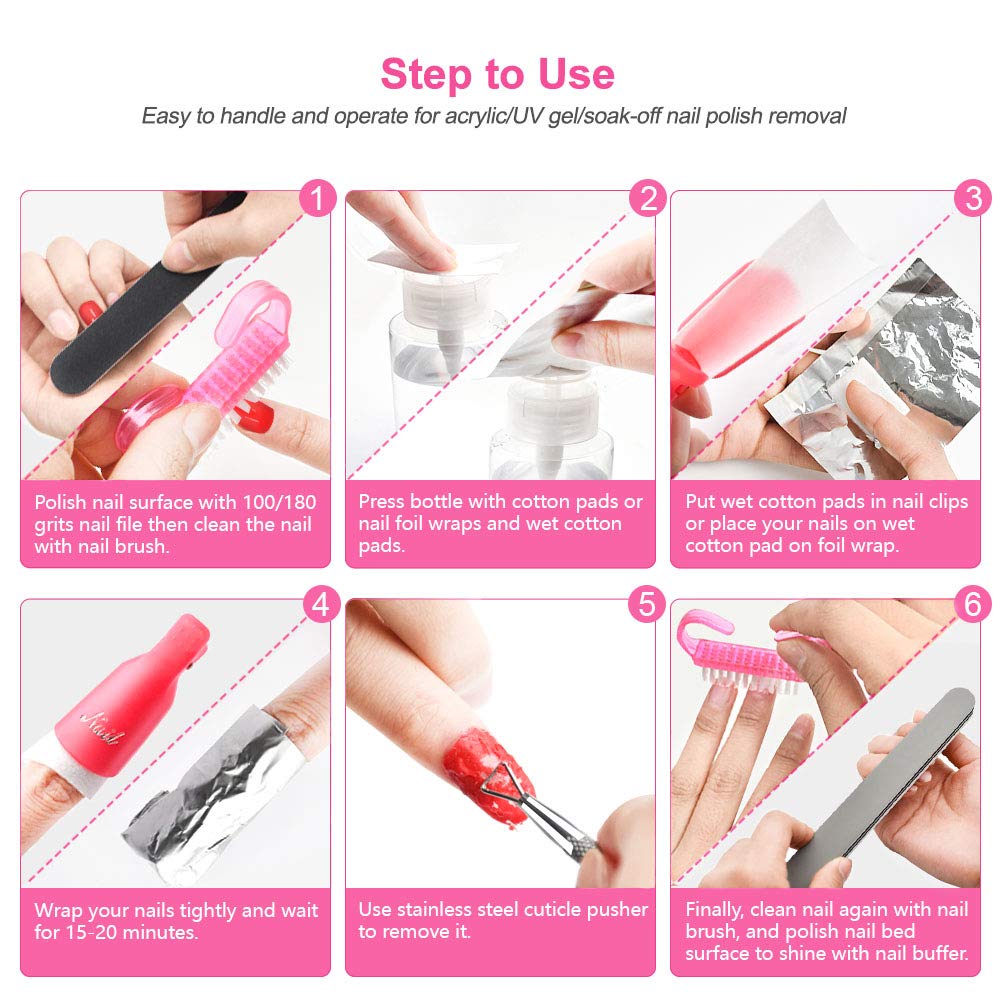 Step to Use

Easy to handle and operate for acrylic/UV gel/soak-off nail polish removal

1

Polish nail surface with 100/180 grits nail file then clean the nail with nail brush.

2

Press bottle with cotton pads or nail foil wraps and wet cotton pads.

3

Put wet cotton pads in nail clips or place your nails on wet cotton pad on foil wrap.

4

Nail

Wrap your nails tightly and wait for 15-20 minutes.

5

Use stainless steel cuticle pusher to remove it.

6

Finally, clean nail again with nail brush, and polish nail bed surface to shine with nail buffer.