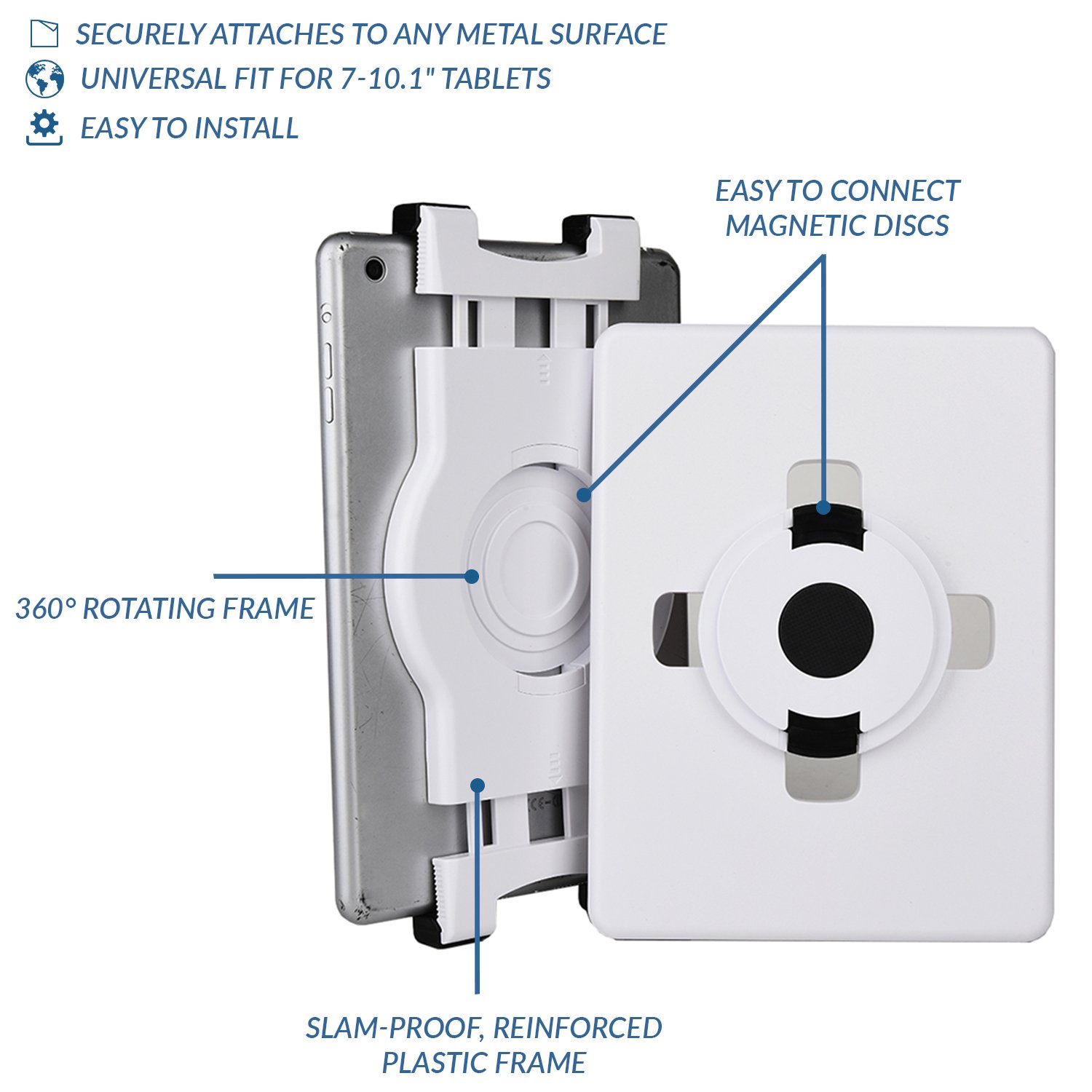 SECURELY ATTACHES TO ANY METAL SURFACE

UNIVERSAL FIT FOR 7-10.1" TABLETS

EASY TO INSTALL

EASY TO CONNECT MAGNETIC DISCS

360° ROTATING FRAME

SLAM-PROOF, REINFORCED PLASTIC FRAME