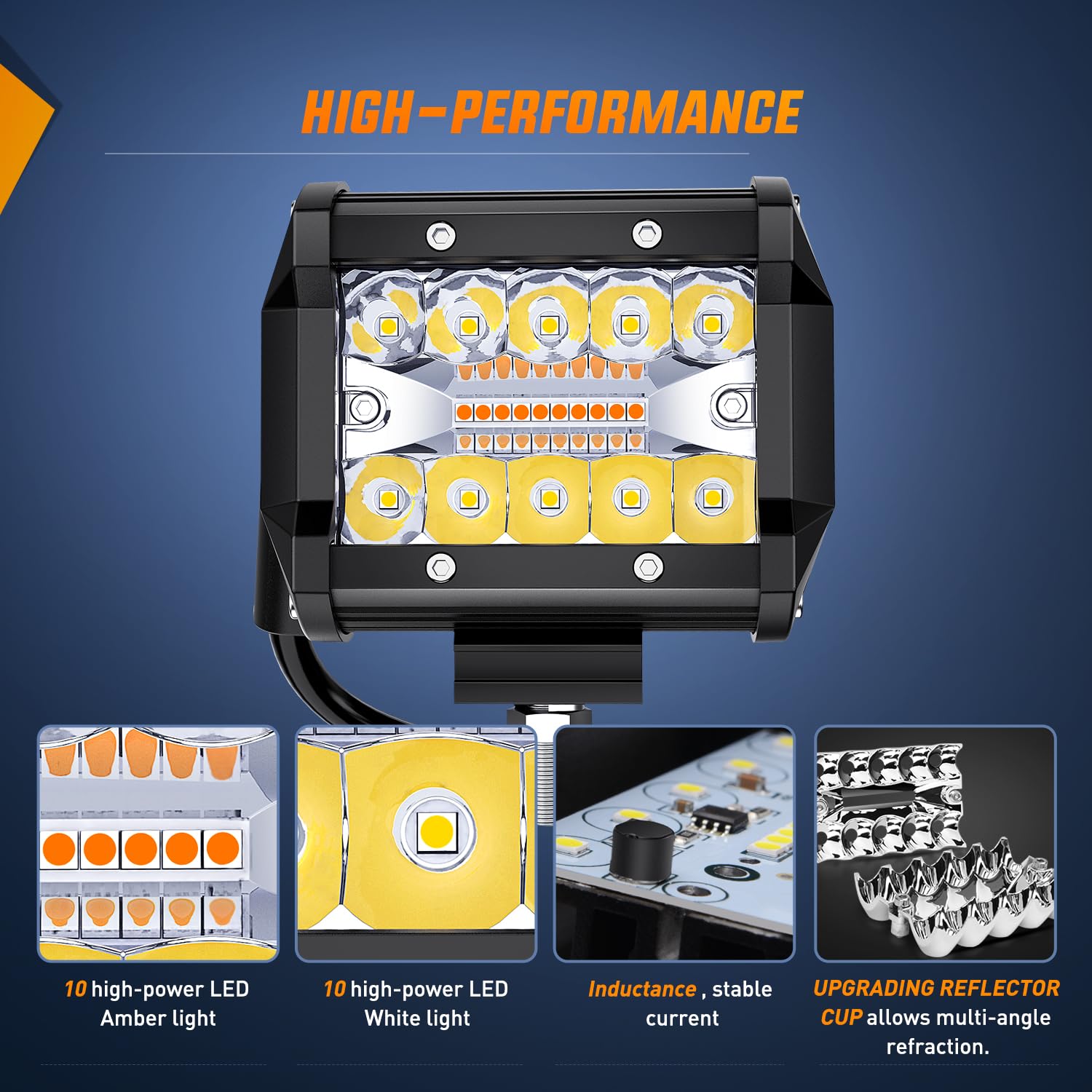 HIGH-PERFORMANCE

10 high-power LED Amber light

10 high-power LED White light

Inductance , stable current

UPGRADING REFLECTOR CUP allows multi-angle refraction.