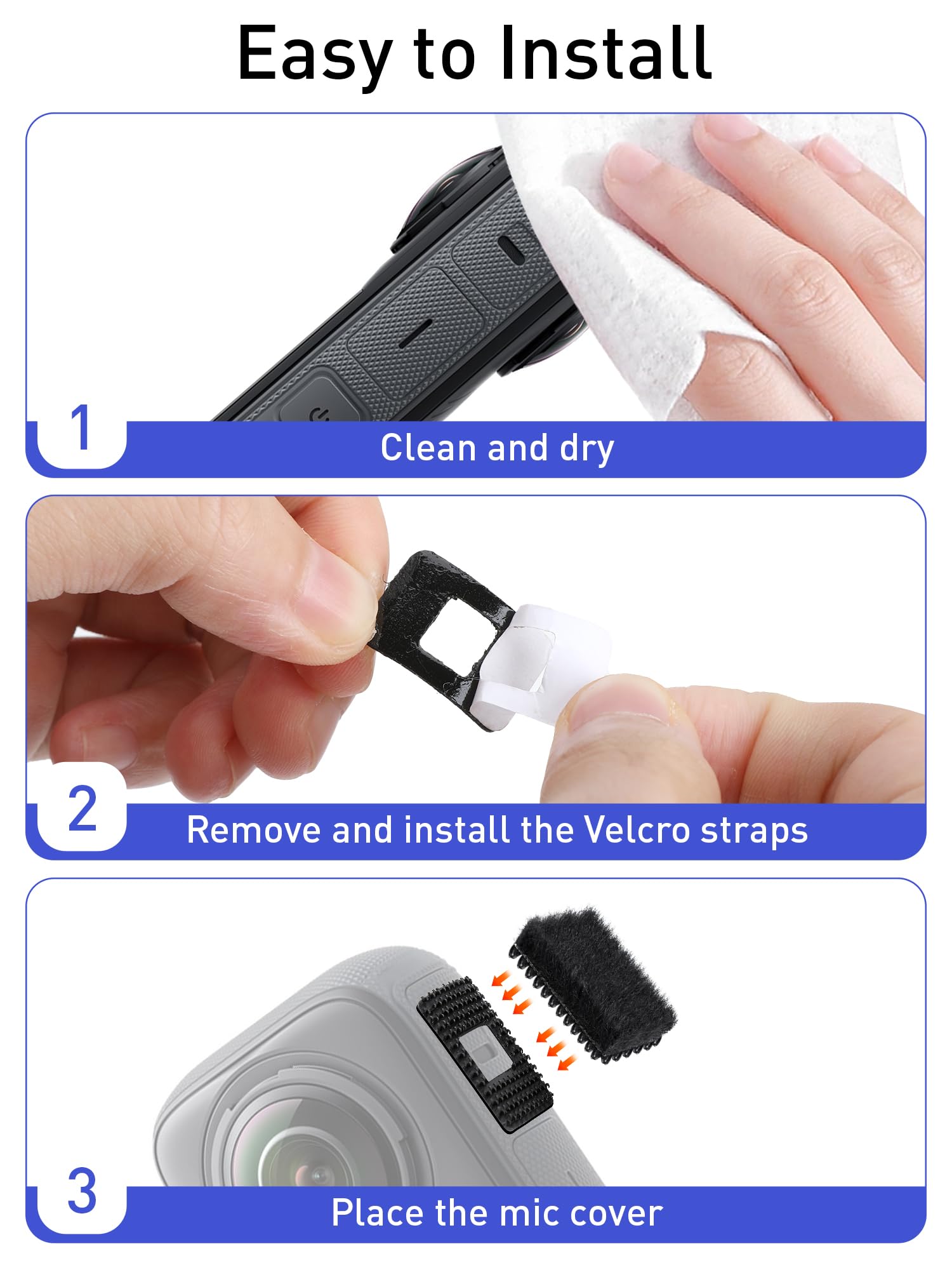 Easy to Install

1
Clean and dry

2
Remove and install the Velcro straps

3
Place the mic cover