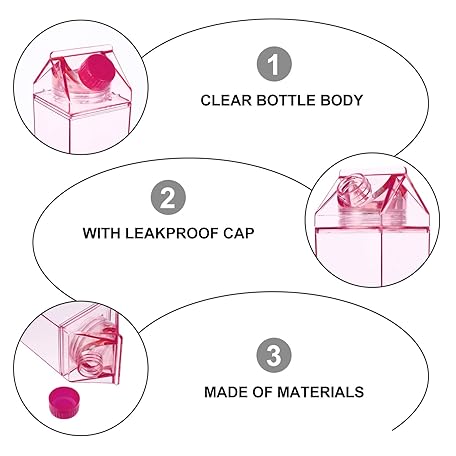 1

CLEAR BOTTLE BODY

2

WITH LEAKPROOF CAP

3

MADE OF MATERIALS