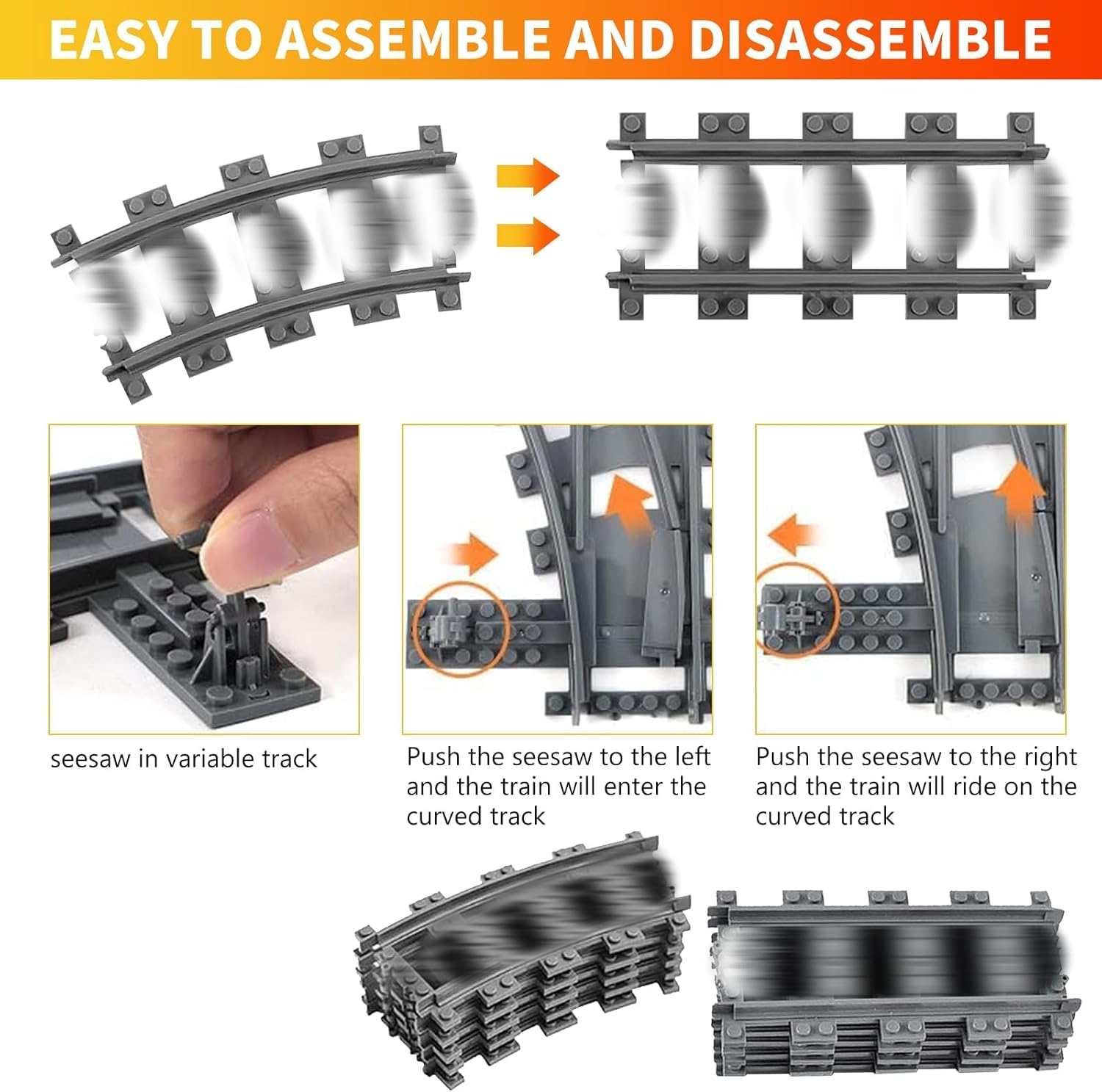 EASY TO ASSEMBLE AND DISASSEMBLE

seesaw in variable track

Push the seesaw to the left and the train will enter the curved track

Push the seesaw to the right and the train will ride on the curved track