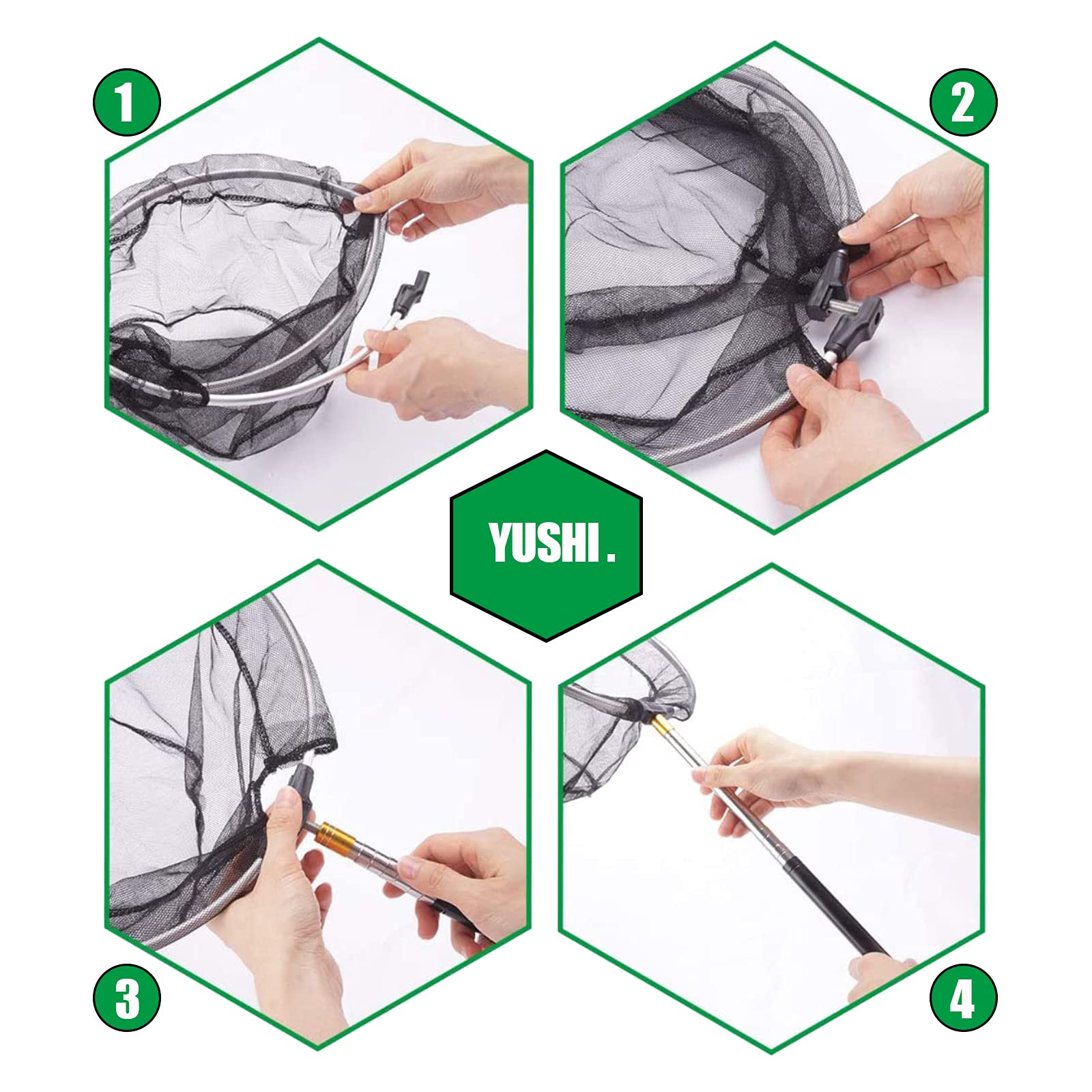 1

2

YUSHI .

3

4