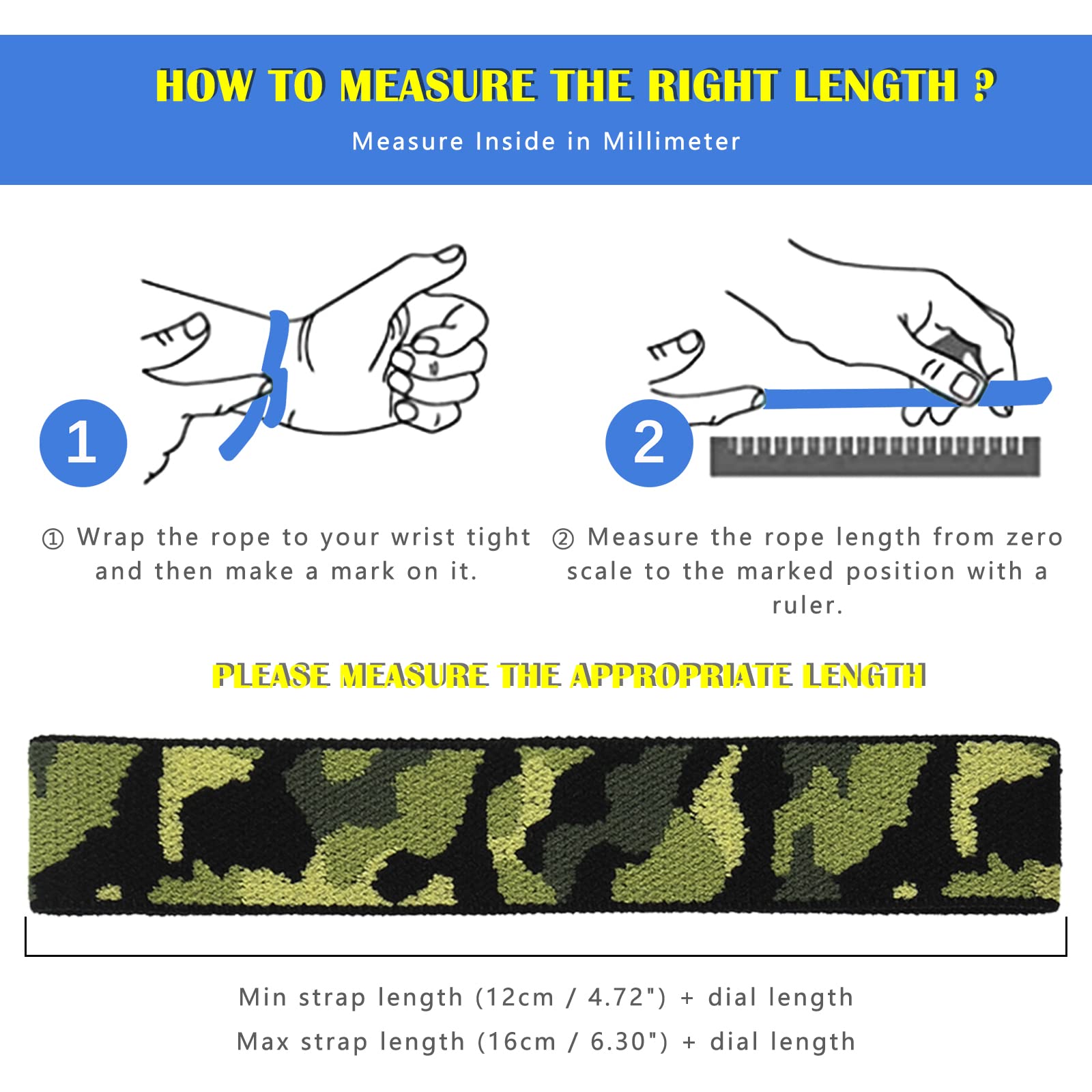 HOW TO MEASURE THE RIGHT LENGTH ?

Measure Inside in Millimeter

1

2

① Wrap the rope to your wrist tight and then make a mark on it.

② Measure the rope length from zero scale to the marked position with a ruler.

PLEASE MEASURE THE APPROPRIATE LENGTH

Min strap length (12cm / 4.72") + dial length

Max strap length (16cm / 6.30") + dial length