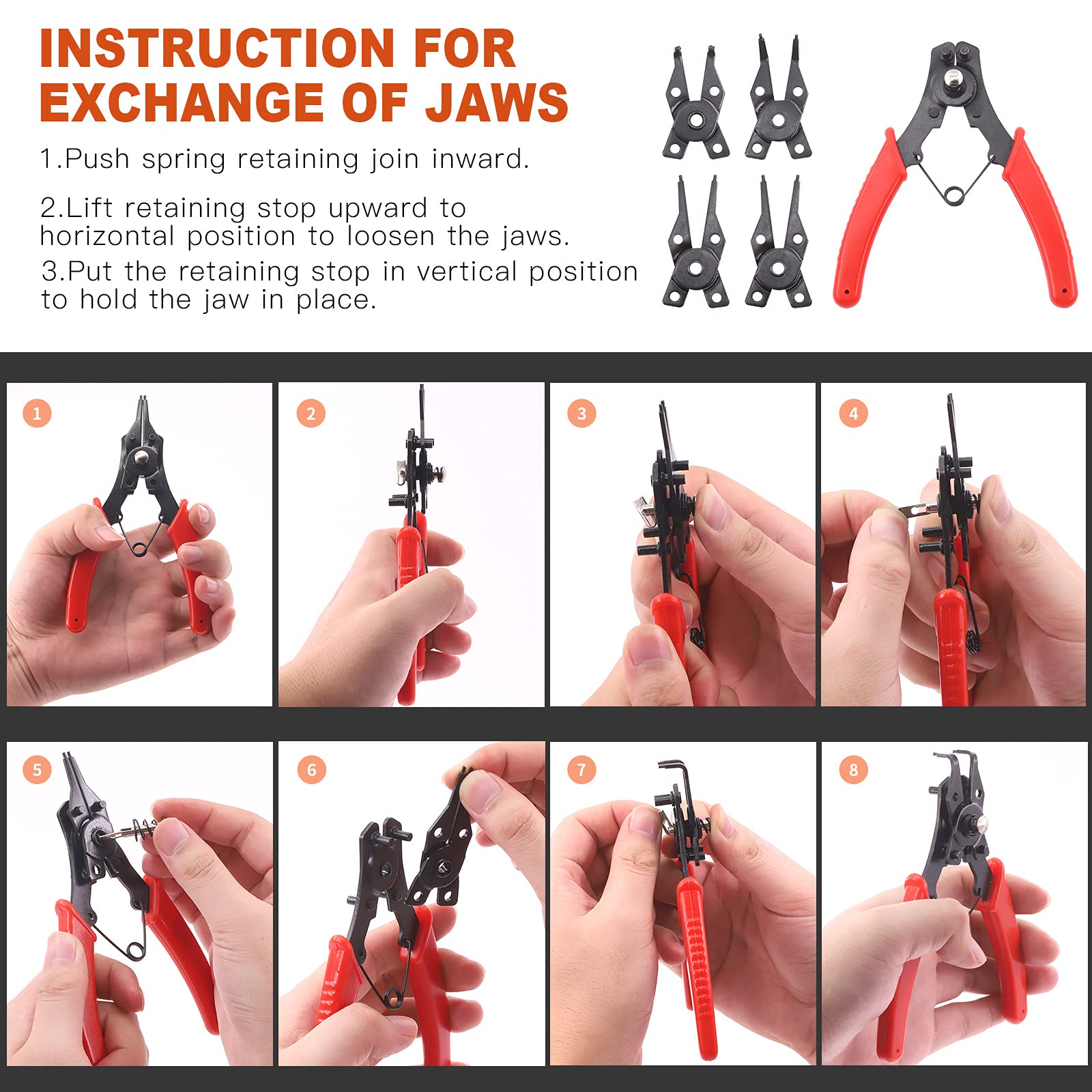 INSTRUCTION FOR EXCHANGE OF JAWS

1.Push spring retaining join inward.

2.Lift retaining stop upward to horizontal position to loosen the jaws.

3.Put the retaining stop in vertical position to hold the jaw in place.

1

2

3

4

5

6

7

8