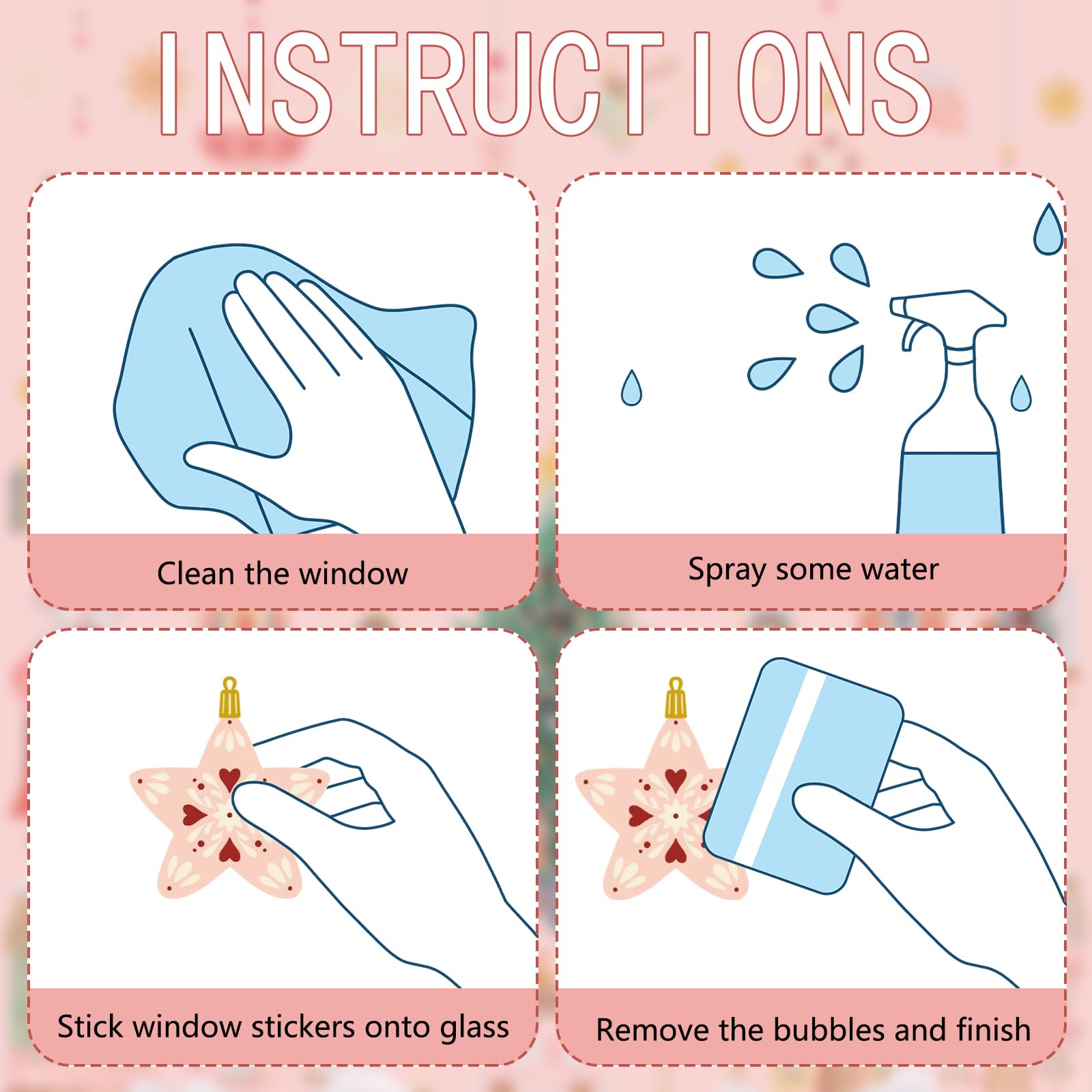 INSTRUCTIONS

Clean the window

Spray some water

Stick window stickers onto glass

Remove the bubbles and finish