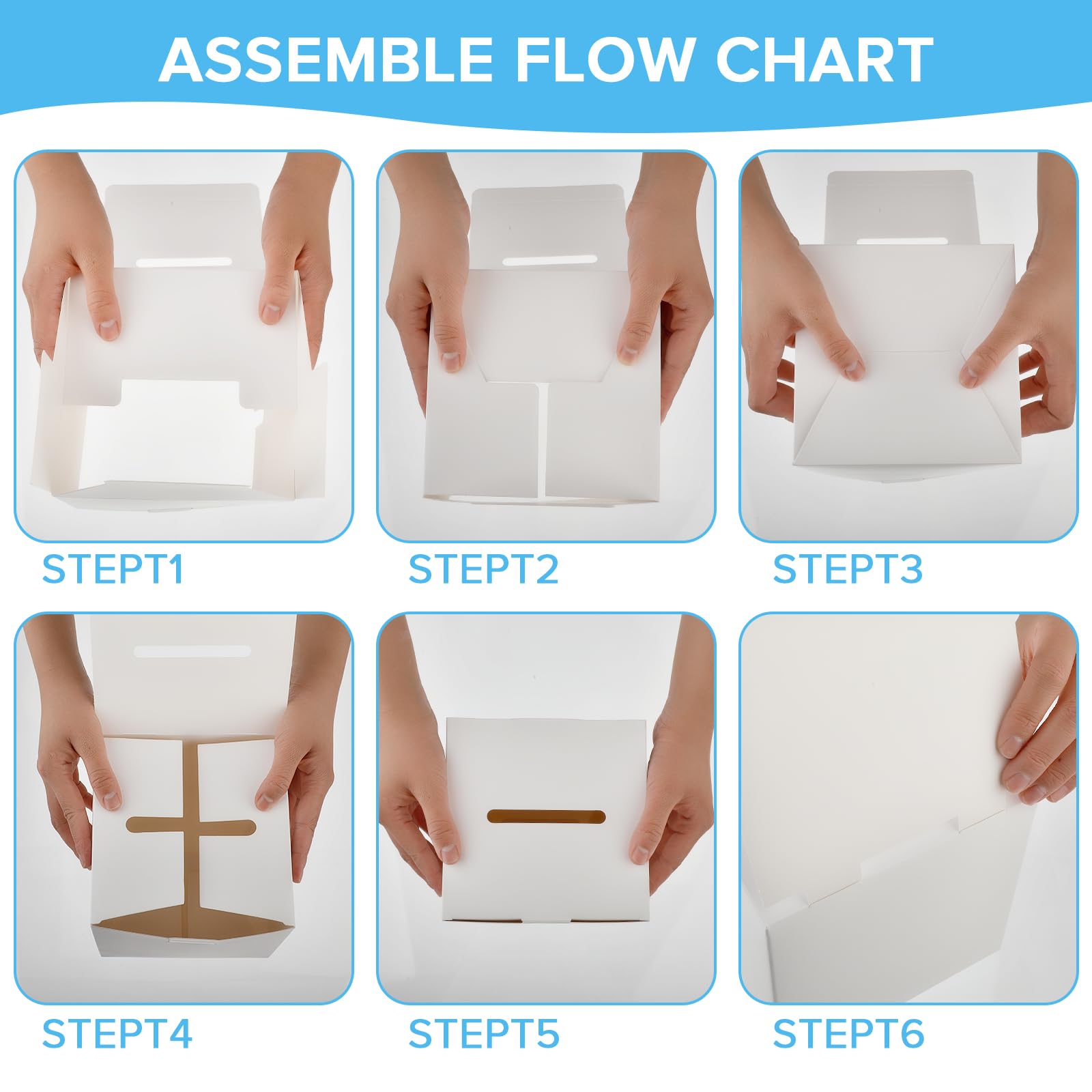 ASSEMBLE FLOW CHART

STEPT1

STEPT2

STEPT3

STEPT4

STEPT5

STEPT6