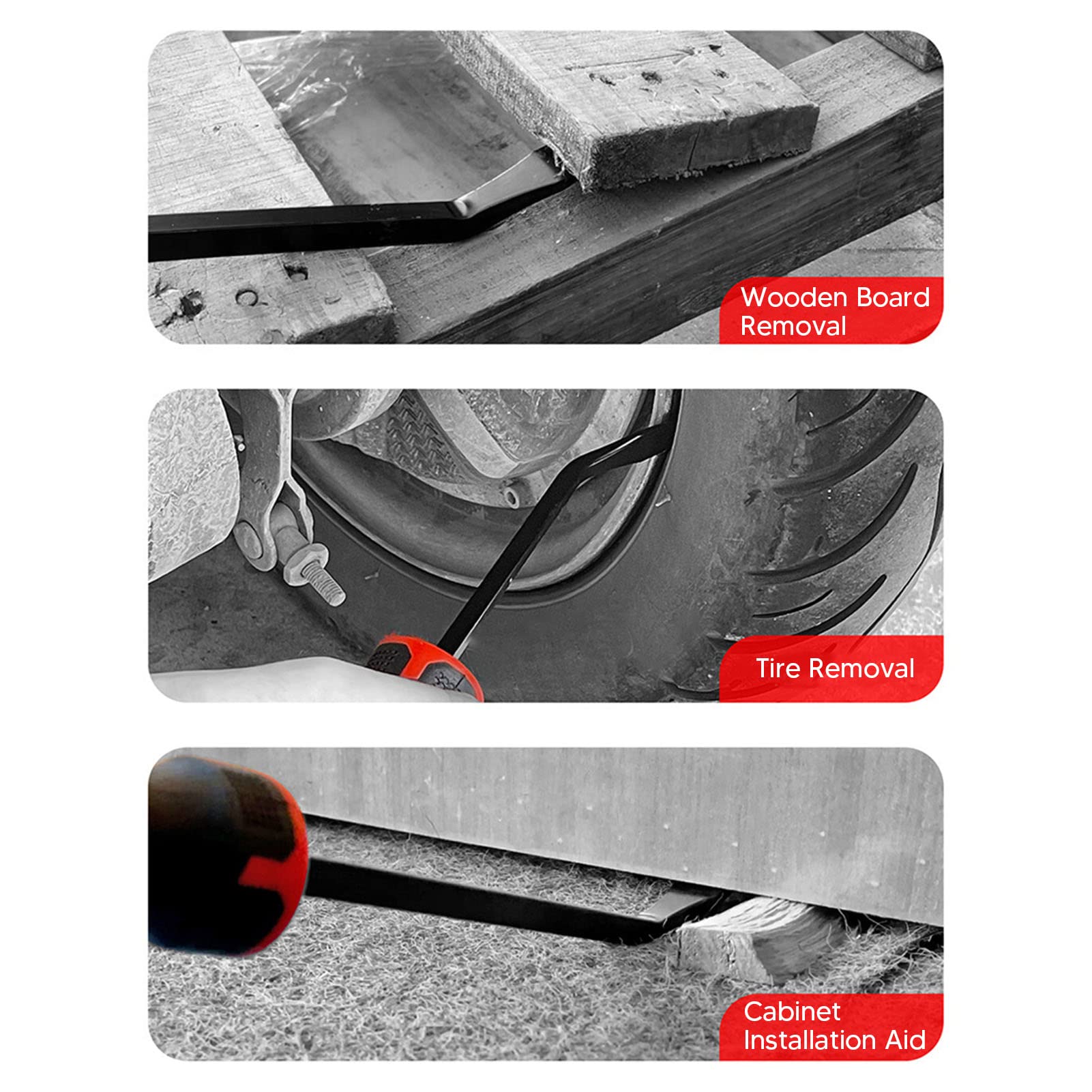 Wooden Board Removal

Tire Removal

Cabinet Installation Aid