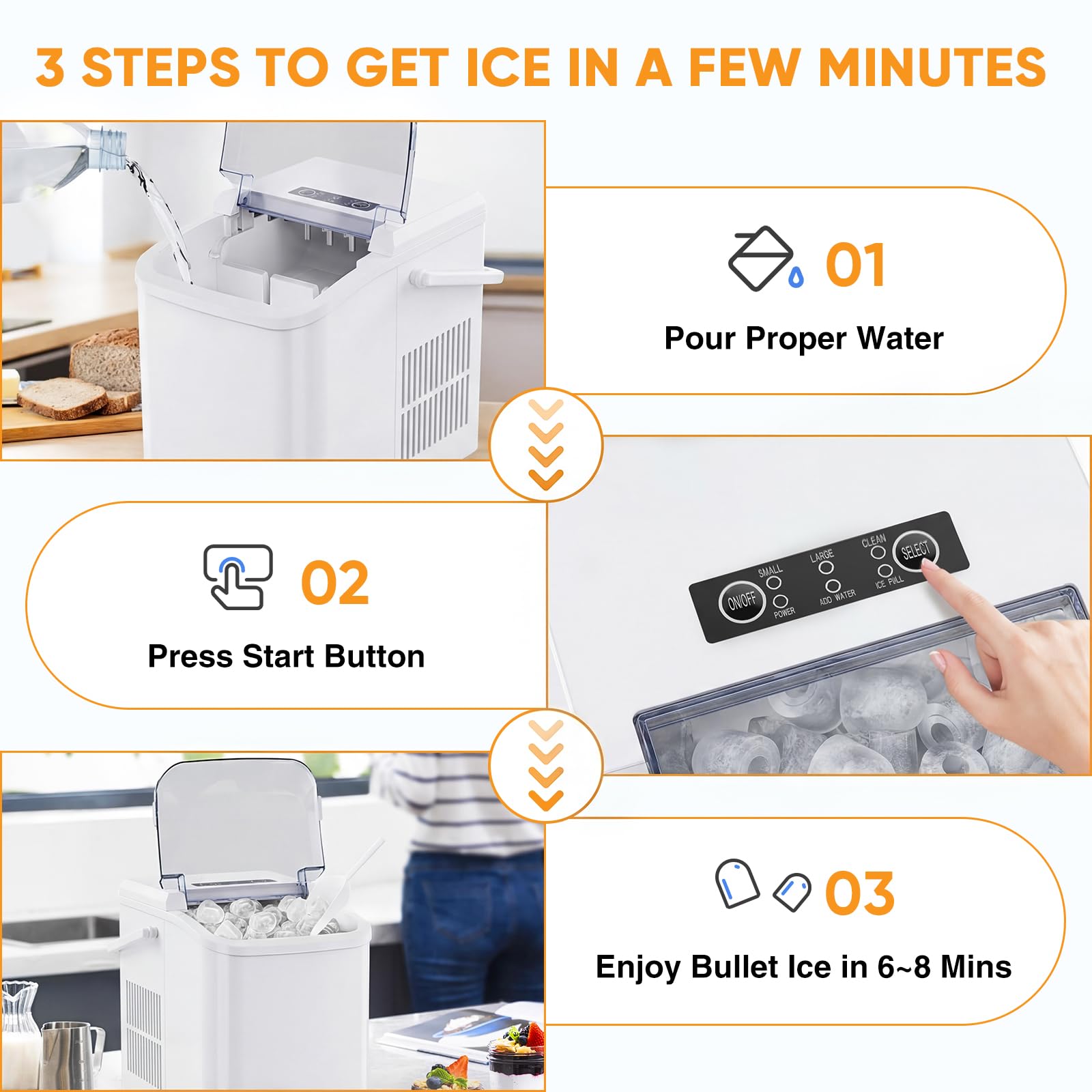 3 STEPS TO GET ICE IN A FEW MINUTES

01
Pour Proper Water

02
Press Start Button

ON/OFF
SMALL
POWER
LARGE
ADD WATER
CLEAN
ICE FULL
SELECT

03
Enjoy Bullet Ice in 6~8 Mins