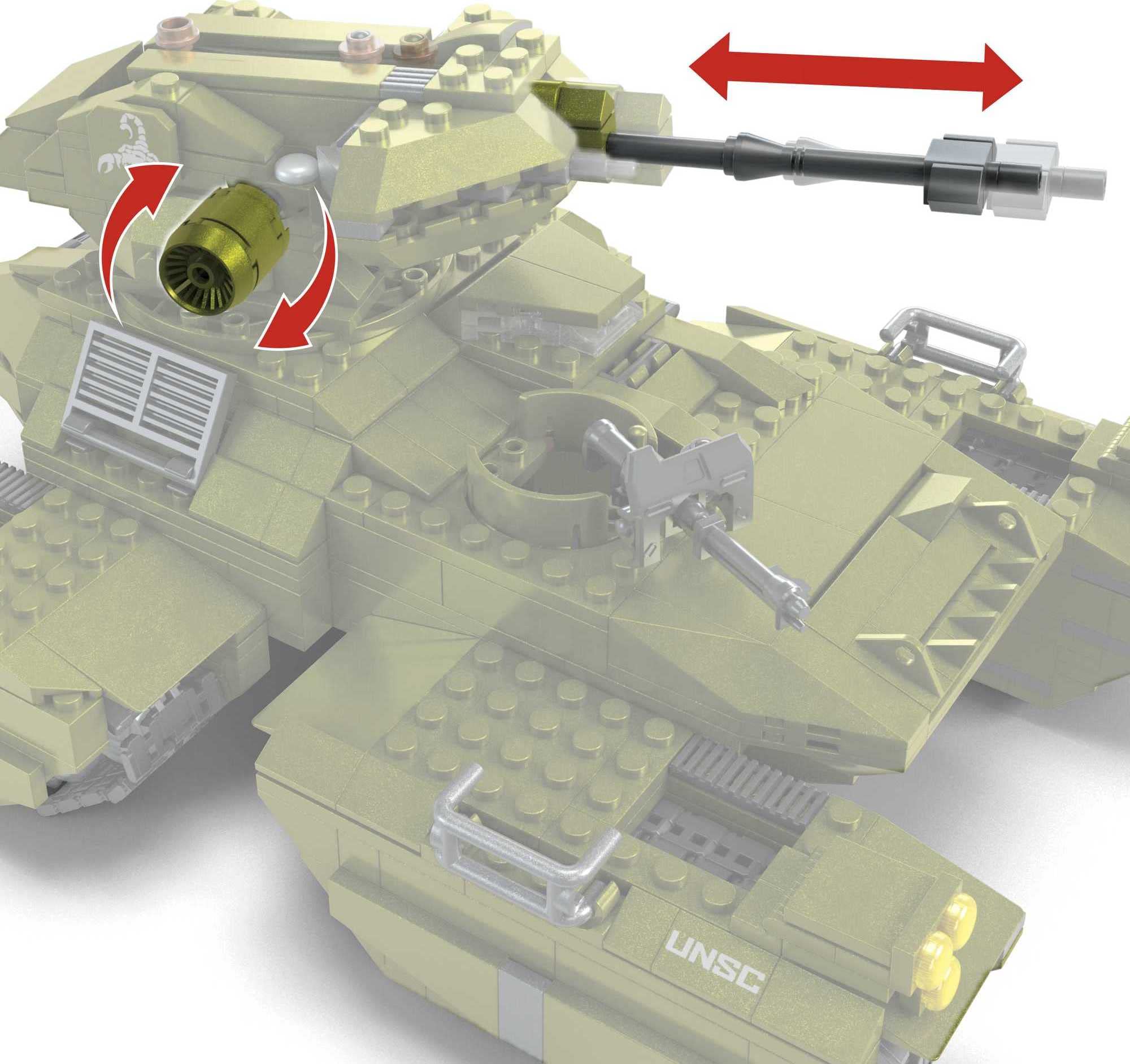 UNSC