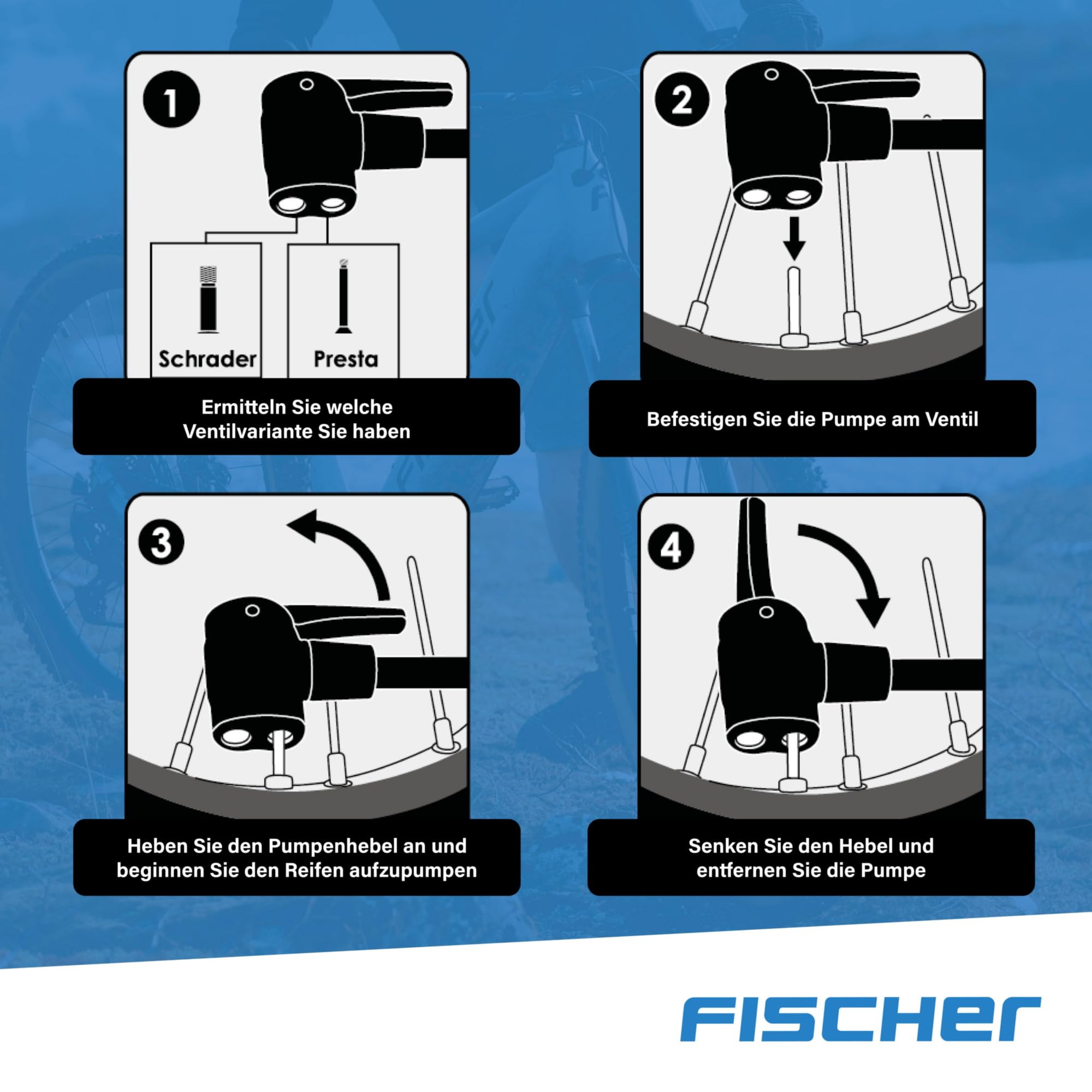 1

Schrader

Presta

Ermitteln Sie welche Ventilvariante Sie haben

2

Befestigen Sie die Pumpe am Ventil

3

Heben Sie den Pumpenhebel an und beginnen Sie den Reifen aufzupumpen

4

Senken Sie den Hebel und entfernen Sie die Pumpe

FISCHER