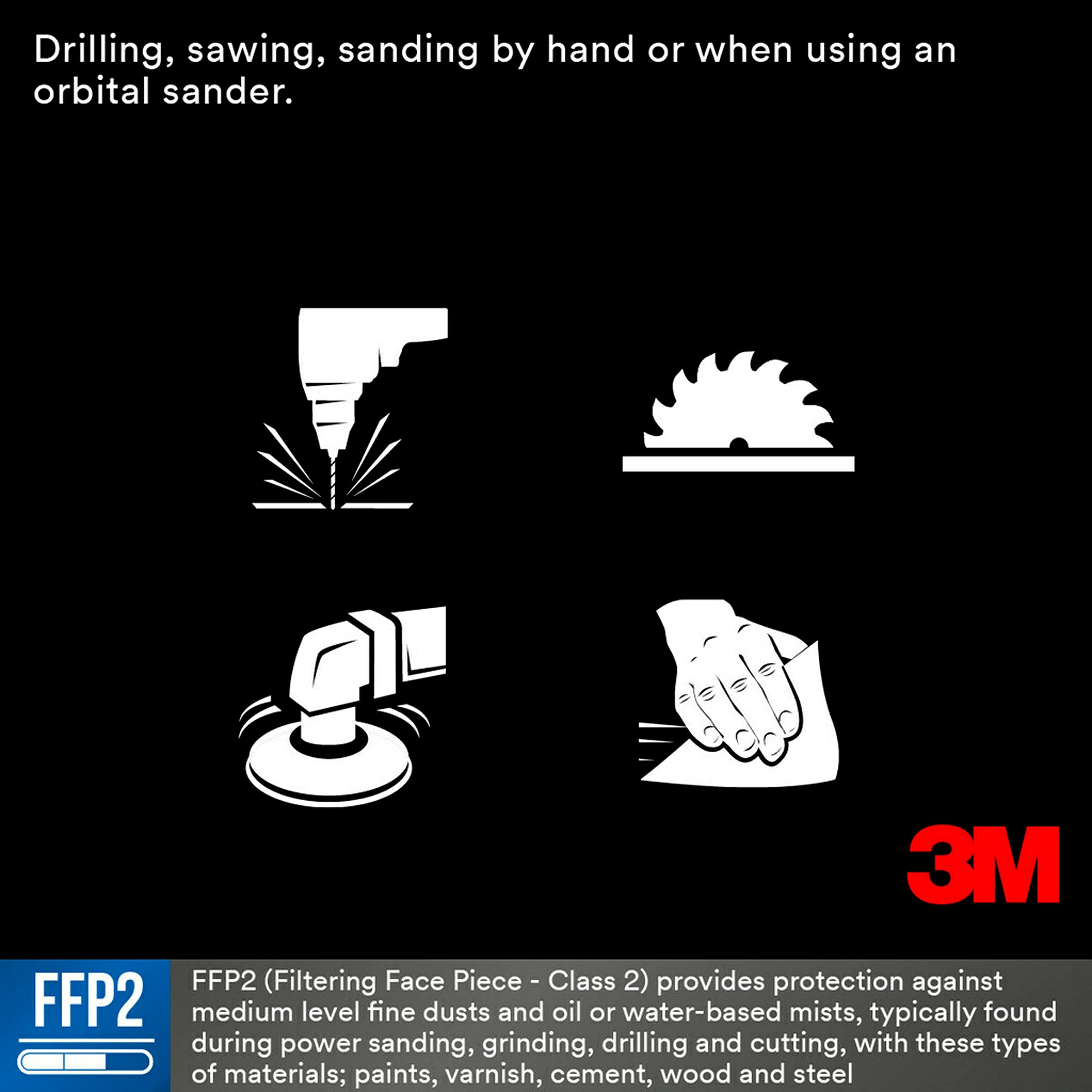 Drilling, sawing, sanding by hand or when using an orbital sander.

3M

FFP2

FFP2 (Filtering Face Piece - Class 2) provides protection against medium level fine dusts and oil or water-based mists, typically found during power sanding, grinding, drilling and cutting, with these types of materials; paints, varnish, cement, wood and steel